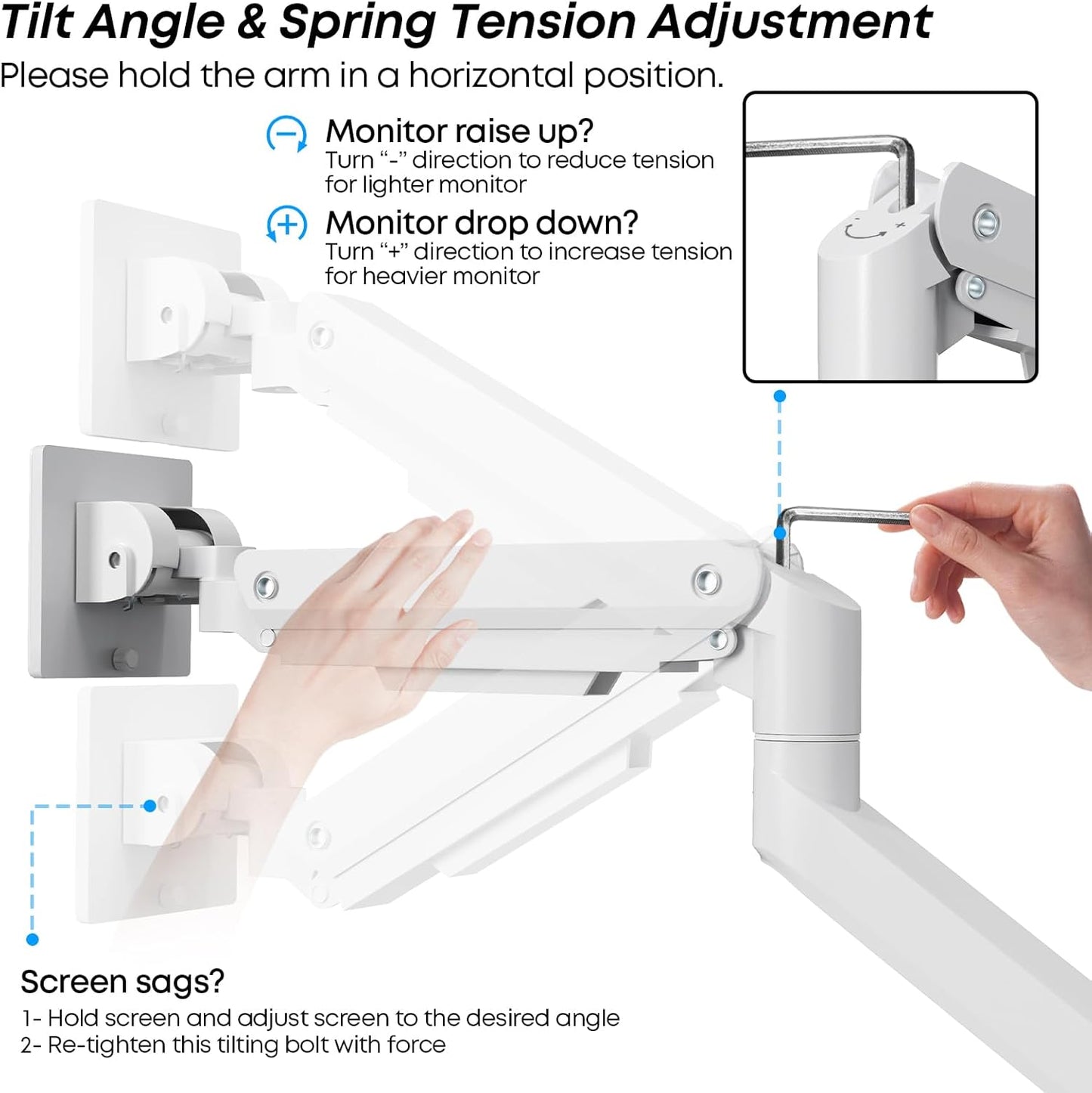 Tilt Angle & Spring Tension Adjustment

Please hold the arm in a horizontal position.

Monitor raise up?
Turn “-” direction to reduce tension for lighter monitor

Monitor drop down?
Turn “+” direction to increase tension for heavier monitor

Screen sags?
1- Hold screen and adjust screen to the desired angle
2- Re-tighten this tilting bolt with force