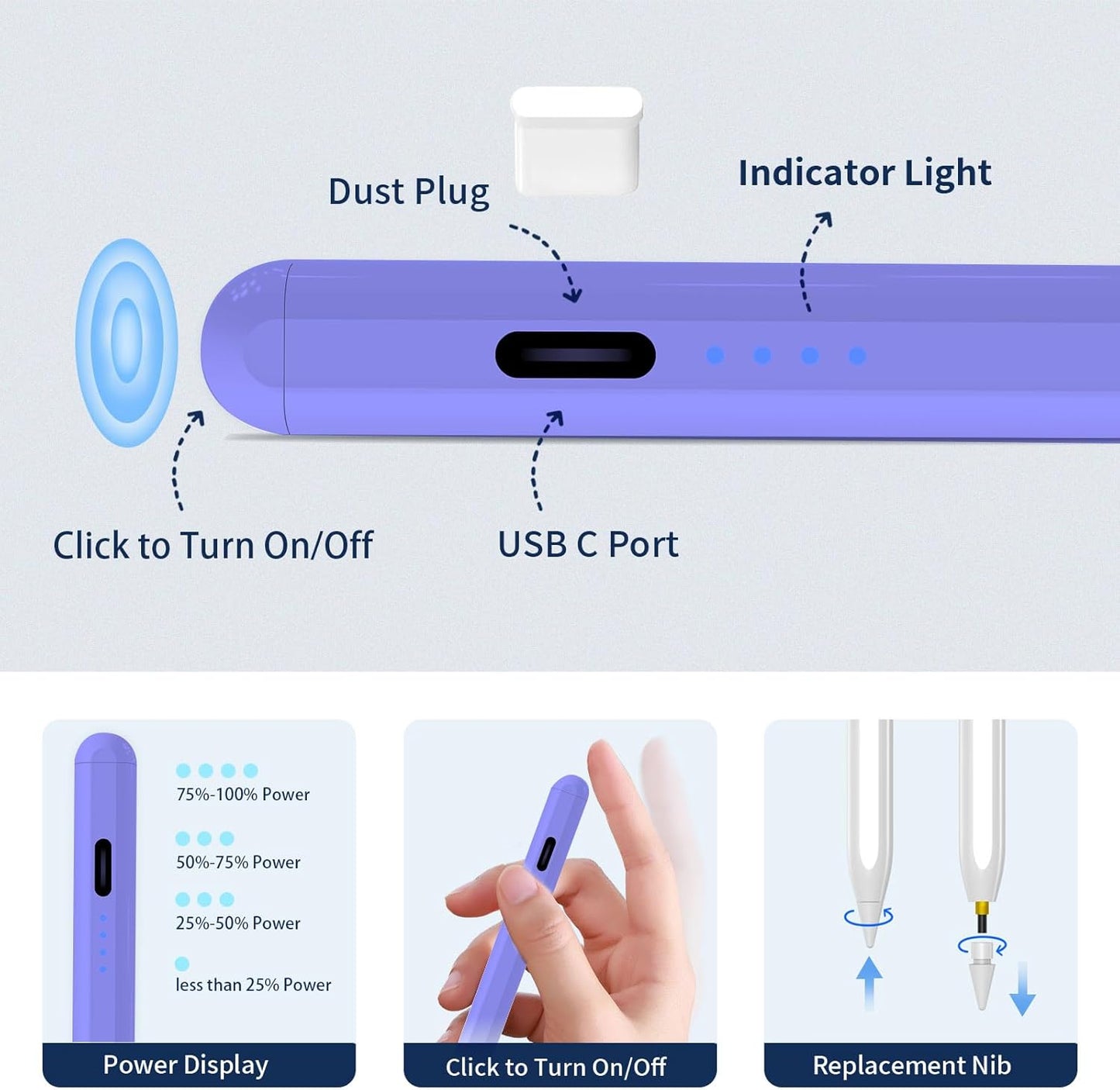 Dust Plug

Indicator Light

Click to Turn On/Off

USB C Port

75%-100% Power

50%-75% Power

25%-50% Power

less than 25% Power

Power Display

Click to Turn On/Off

Replacement Nib