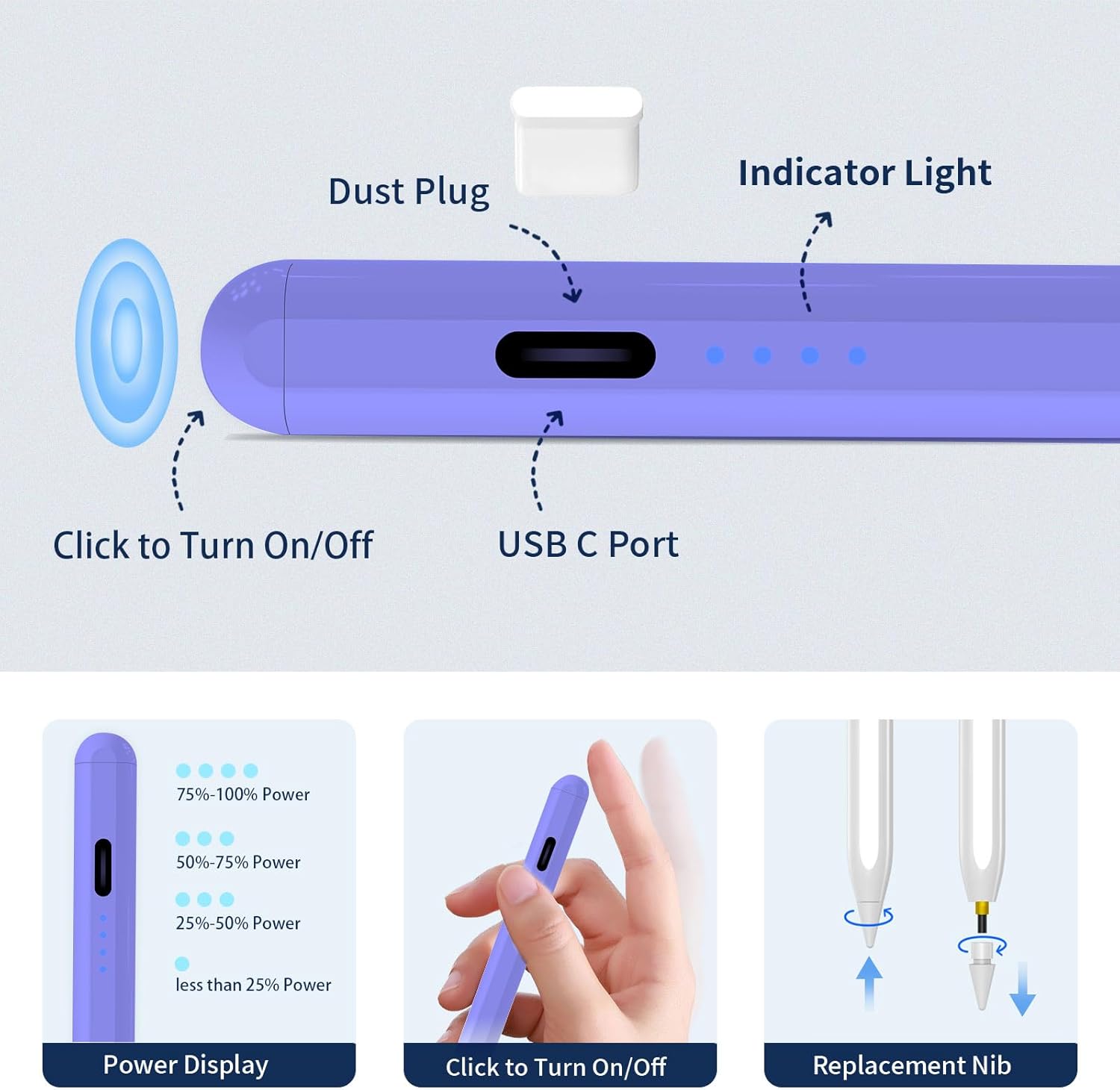 Dust Plug

Indicator Light

Click to Turn On/Off

USB C Port

75%-100% Power

50%-75% Power

25%-50% Power

less than 25% Power

Power Display

Click to Turn On/Off

Replacement Nib