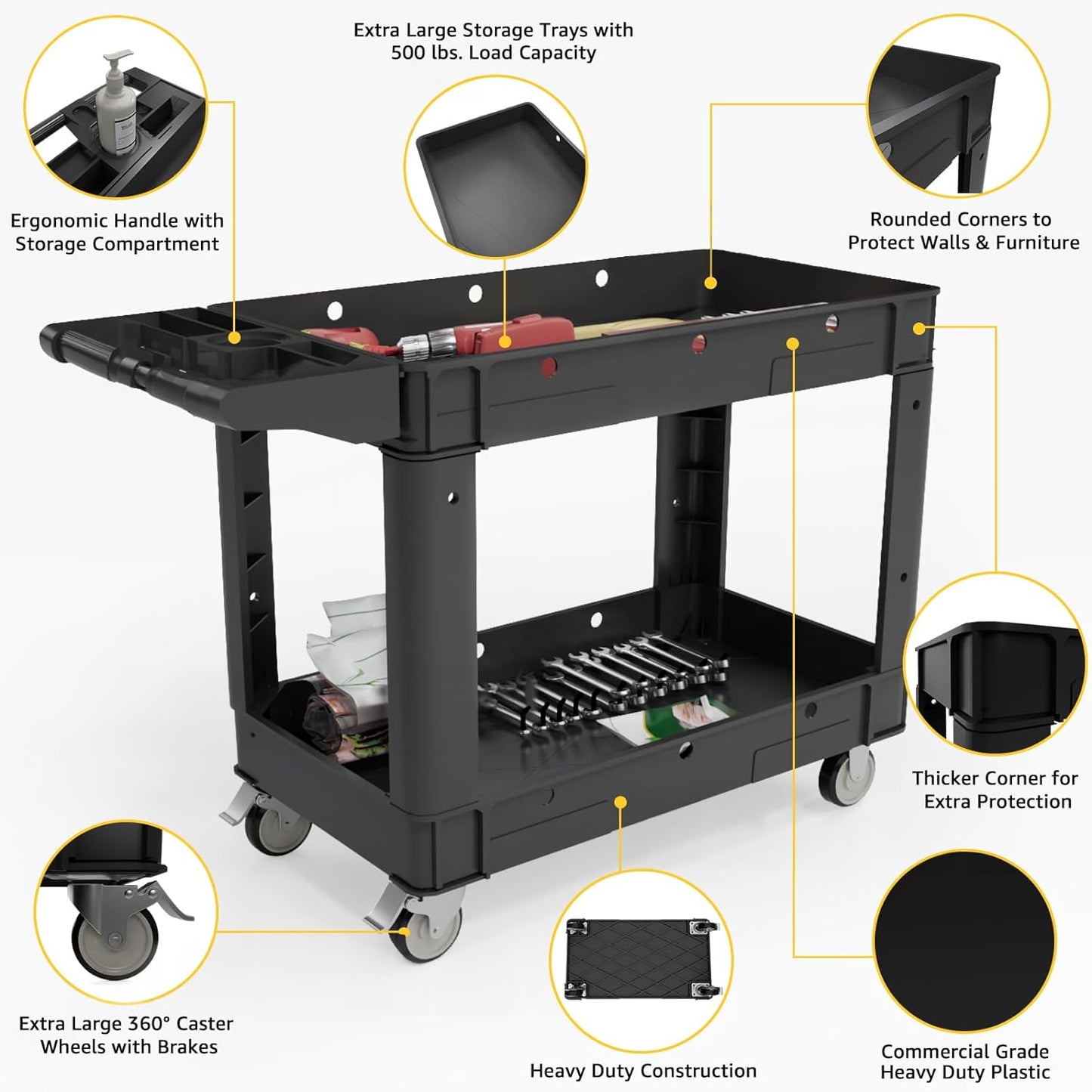 Extra Large Storage Trays with 500 lbs. Load Capacity

Ergonomic Handle with Storage Compartment

Rounded Corners to Protect Walls & Furniture

Thicker Corner for Extra Protection

Extra Large 360° Caster Wheels with Brakes

Heavy Duty Construction

Commercial Grade Heavy Duty Plastic