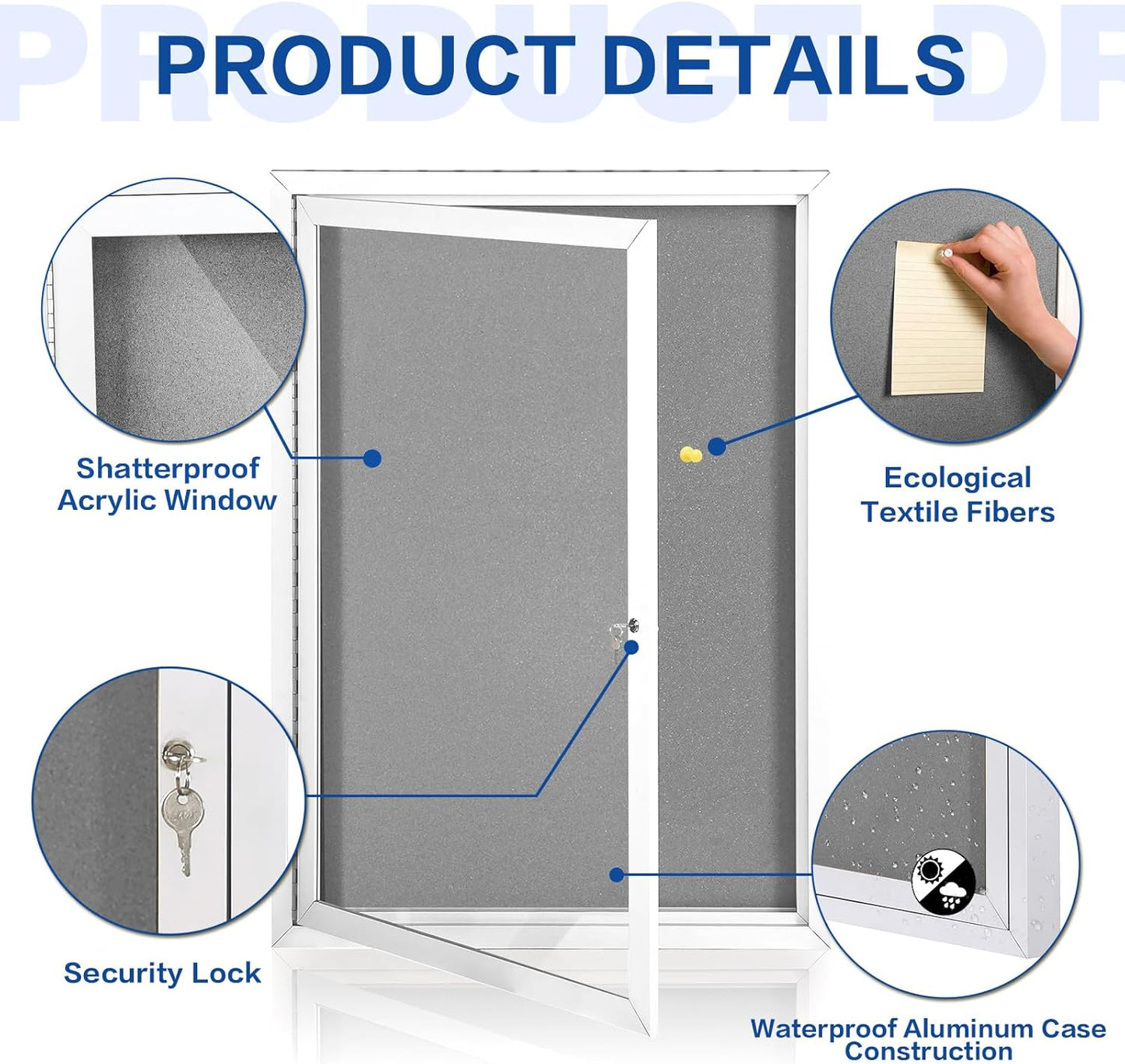 PRODUCT DETAILS

Shatterproof Acrylic Window

Ecological Textile Fibers

Security Lock

Waterproof Aluminum Case Construction