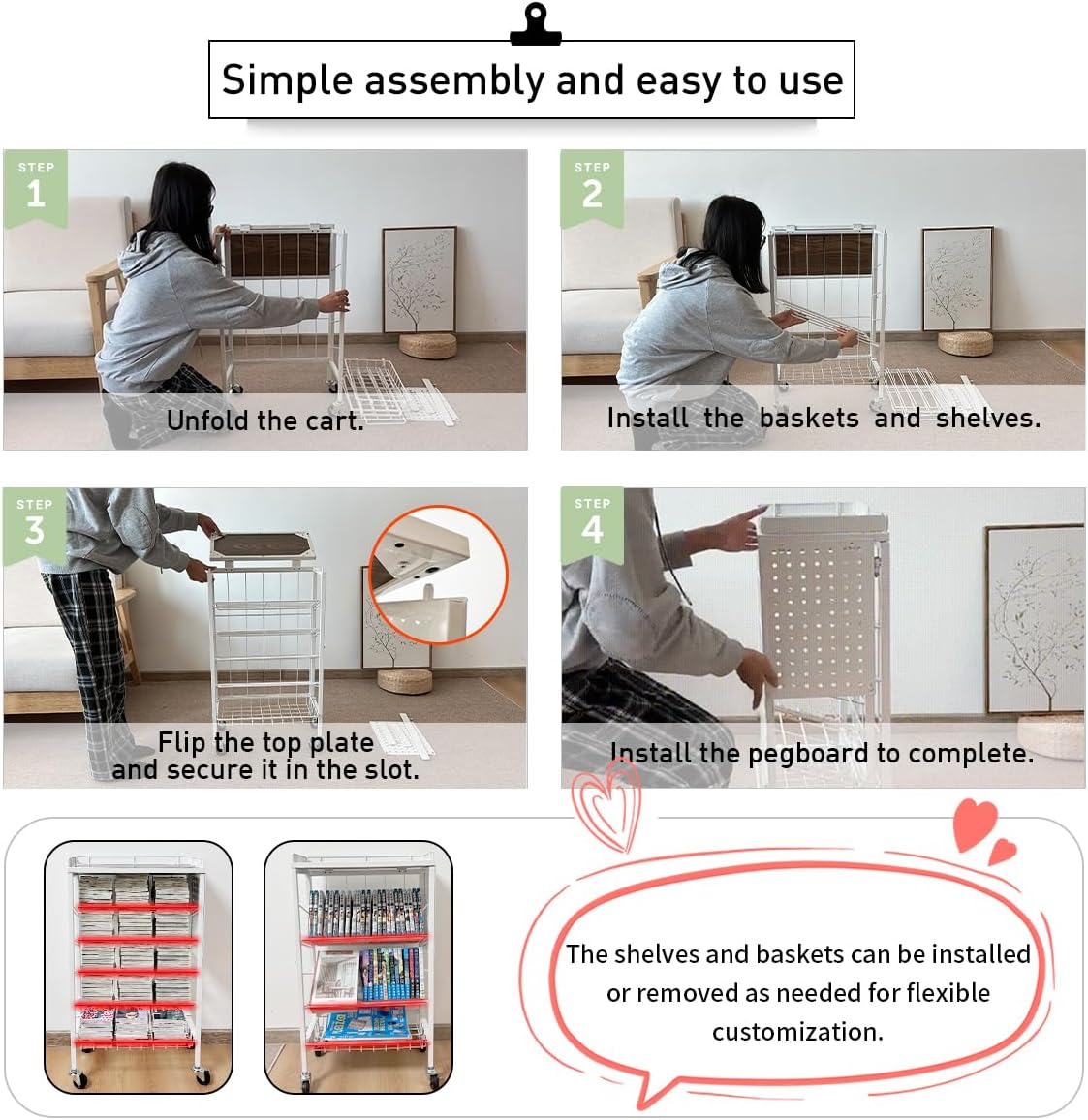 Simple assembly and easy to use

STEP
1
Unfold the cart.

STEP
2
Install the baskets and shelves.

STEP
3
Flip the top plate and secure it in the slot.

STEP
4
Install the pegboard to complete.

The shelves and baskets can be installed or removed as needed for flexible customization.