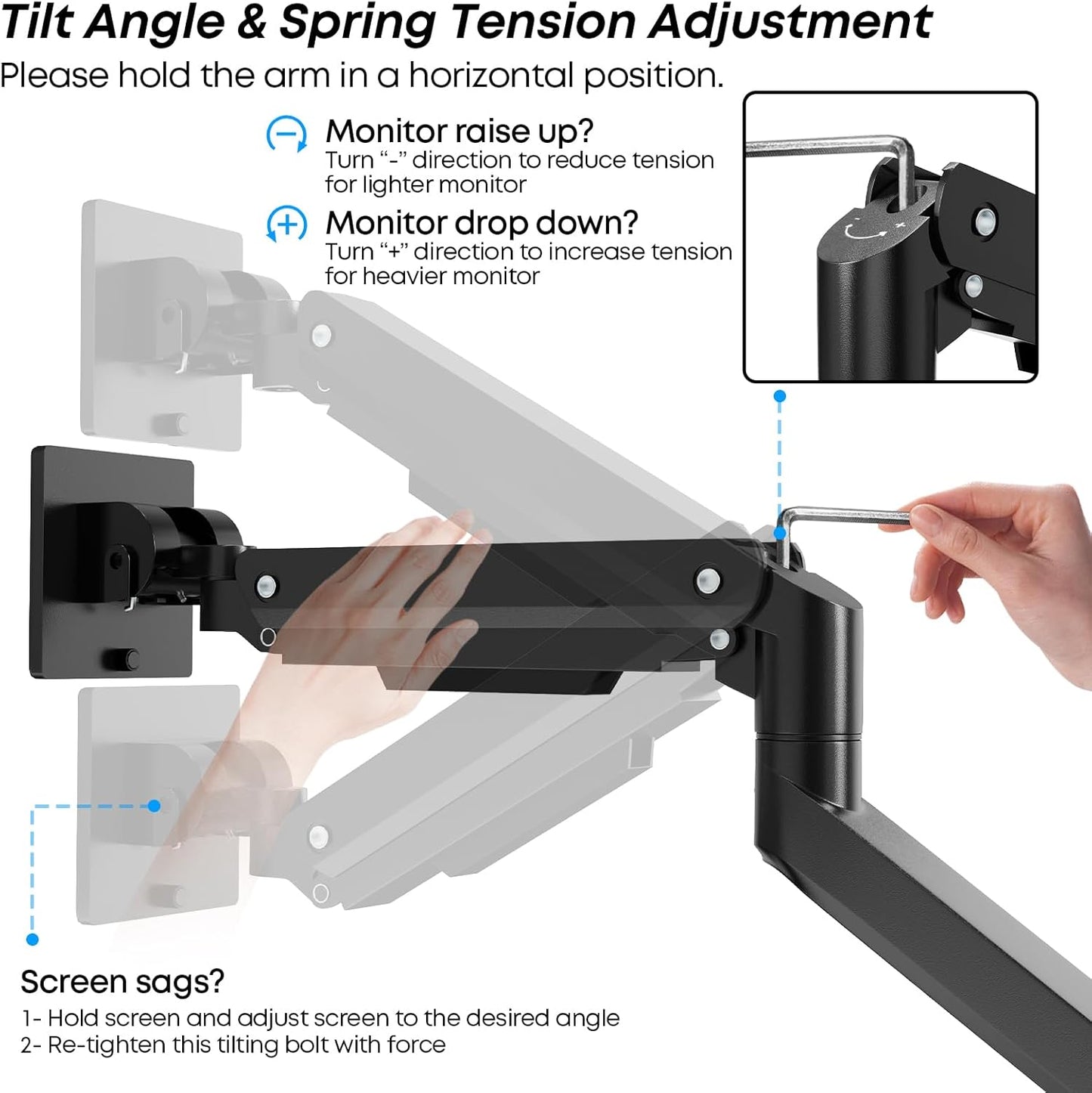 Tilt Angle & Spring Tension Adjustment

Please hold the arm in a horizontal position.

Monitor raise up?
Turn “-” direction to reduce tension for lighter monitor

Monitor drop down?
Turn “+” direction to increase tension for heavier monitor

- +

Screen sags?

1- Hold screen and adjust screen to the desired angle
2- Re-tighten this tilting bolt with force