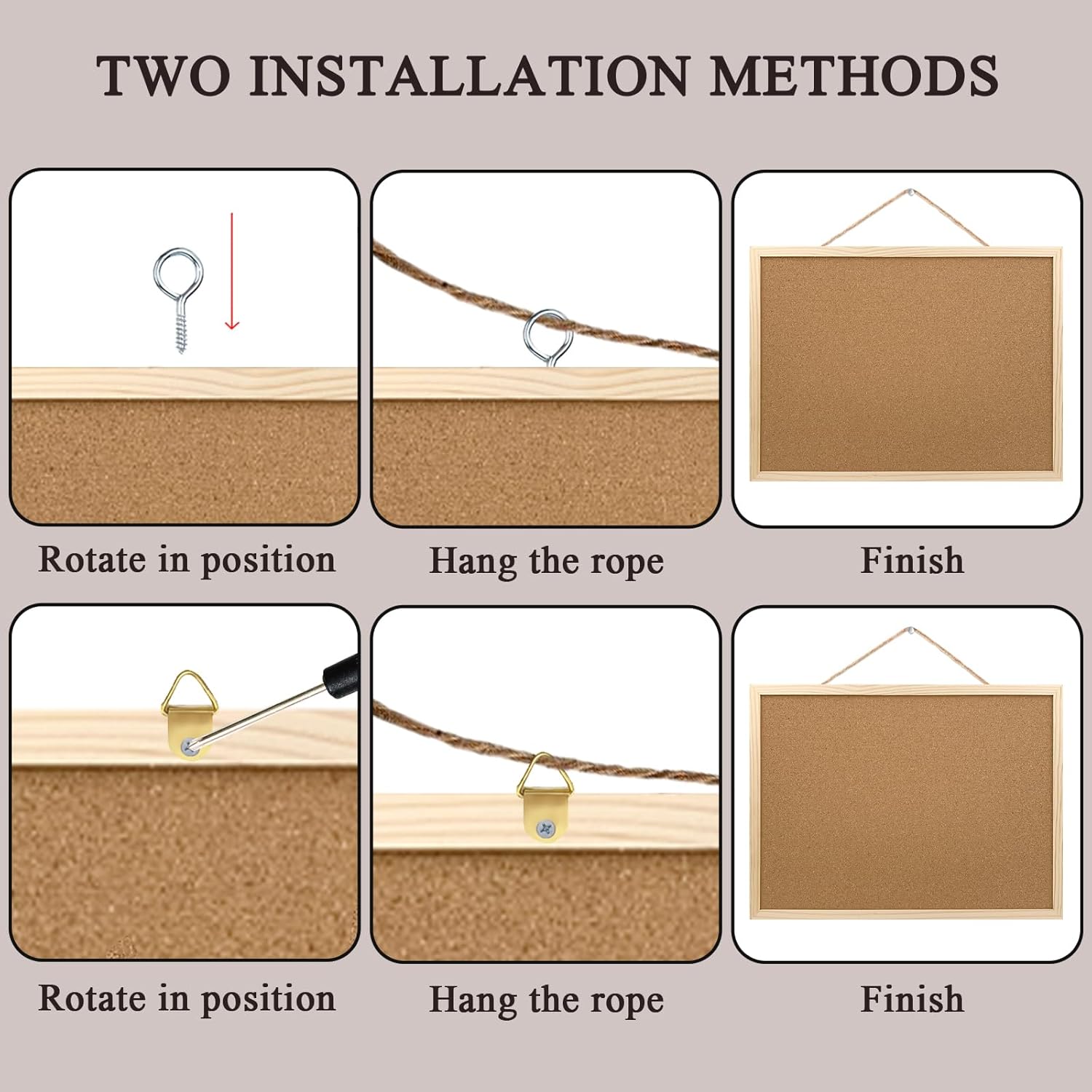 TWO INSTALLATION METHODS

Rotate in position

Hang the rope

Finish

Rotate in position

Hang the rope

Finish