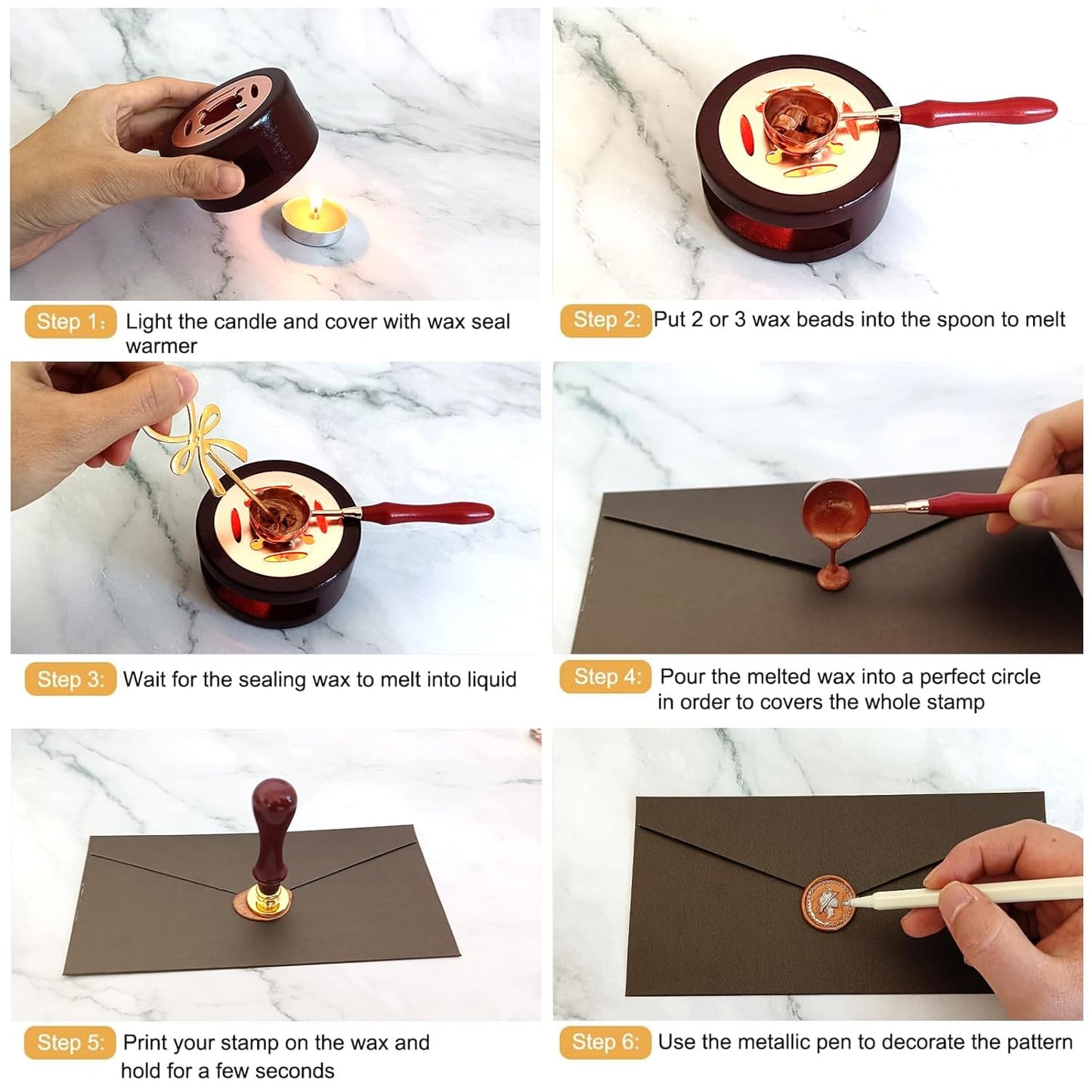 Step 1: Light the candle and cover with wax seal warmer

Step 2: Put 2 or 3 wax beads into the spoon to melt

Step 3: Wait for the sealing wax to melt into liquid

Step 4: Pour the melted wax into a perfect circle in order to covers the whole stamp

Step 5: Print your stamp on the wax and hold for a few seconds

Step 6: Use the metallic pen to decorate the pattern