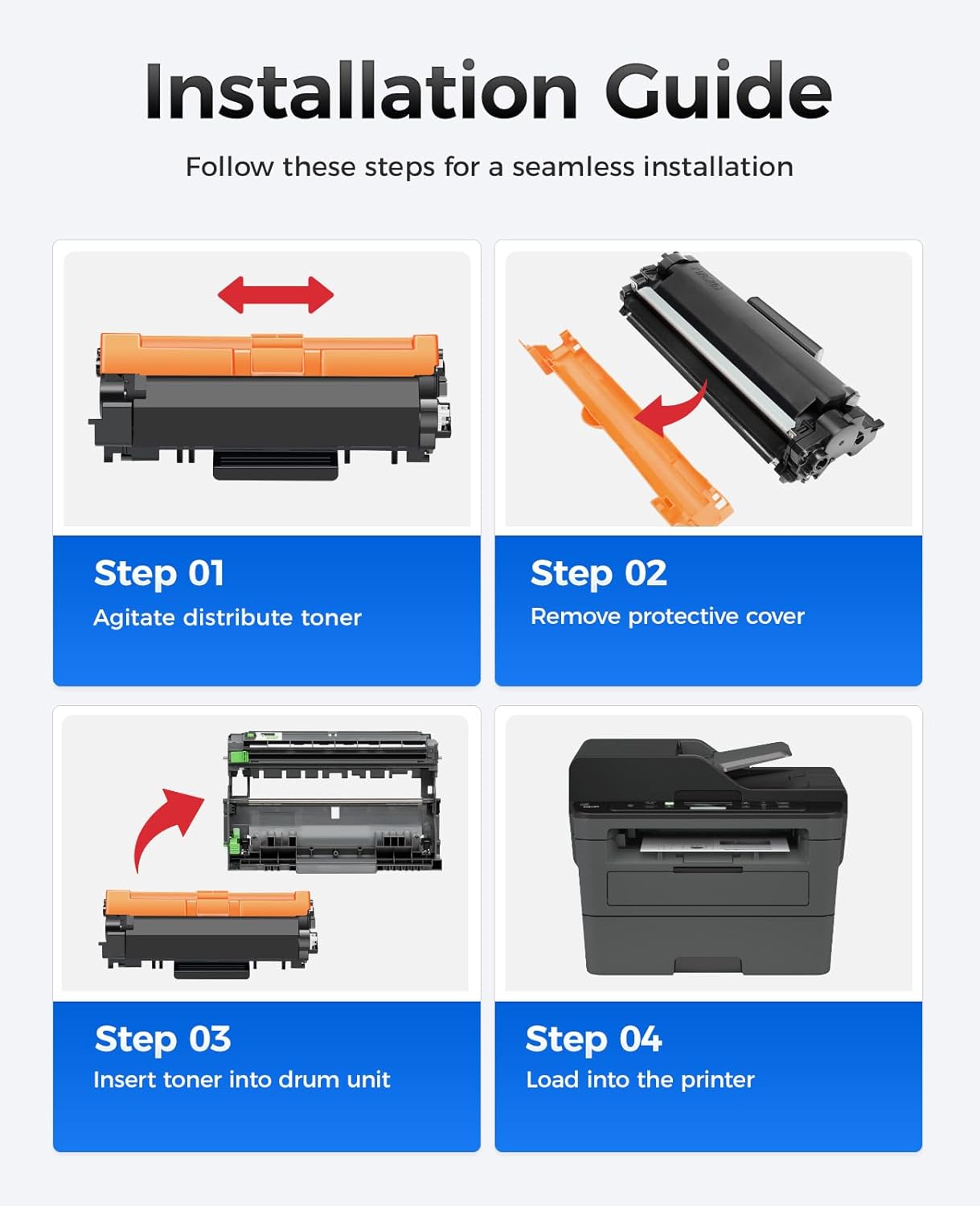 Installation Guide

Follow these steps for a seamless installation

Step 01
Agitate distribute toner

Step 02
Remove protective cover

Step 03
Insert toner into drum unit

Step 04
Load into the printer