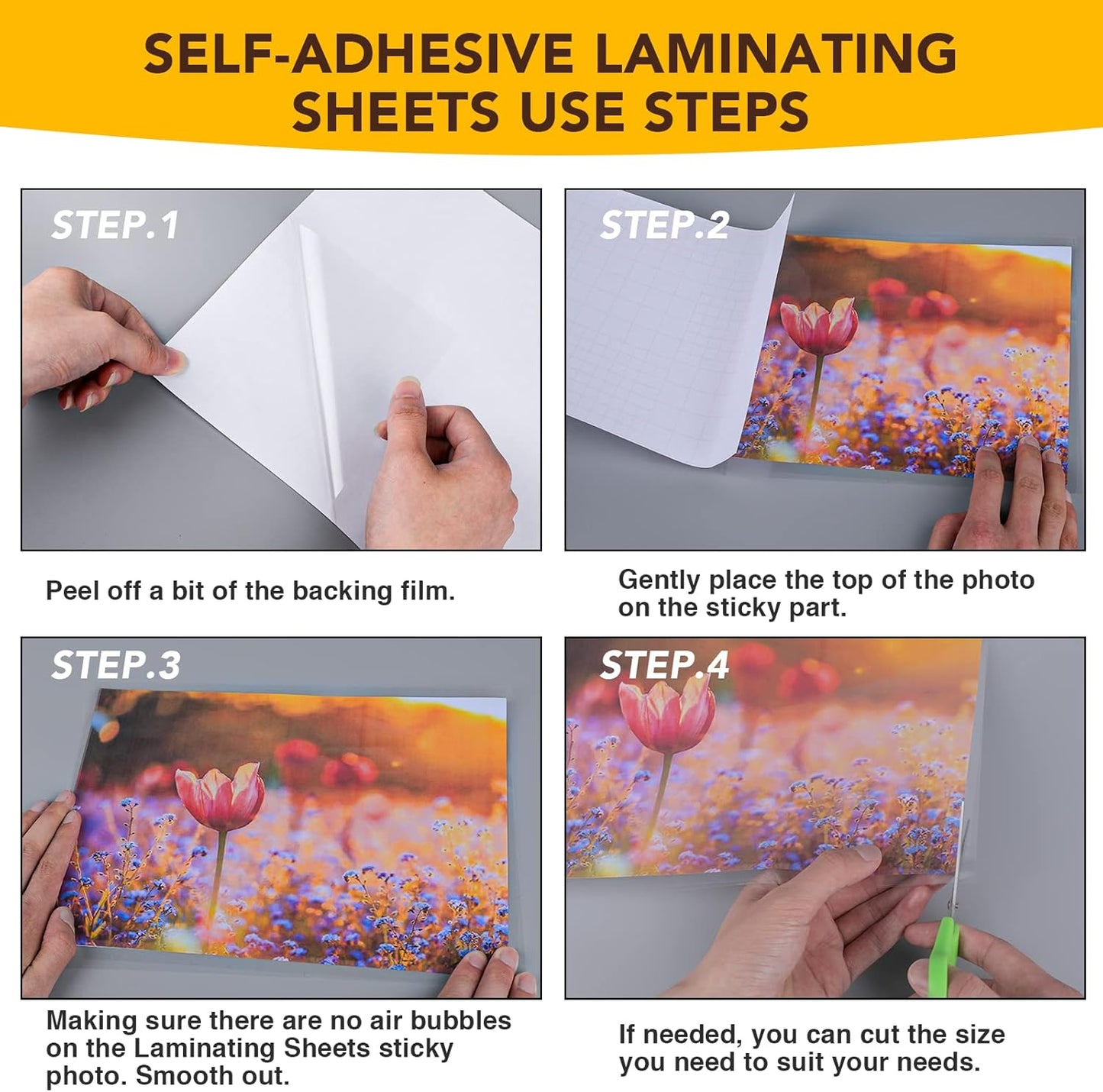 SELF-ADHESIVE LAMINATING SHEETS USE STEPS

STEP.1

Peel off a bit of the backing film.

STEP.2

Gently place the top of the photo on the sticky part.

STEP.3

Making sure there are no air bubbles on the Laminating Sheets sticky photo. Smooth out.

STEP.4

If needed, you can cut the size you need to suit your needs.