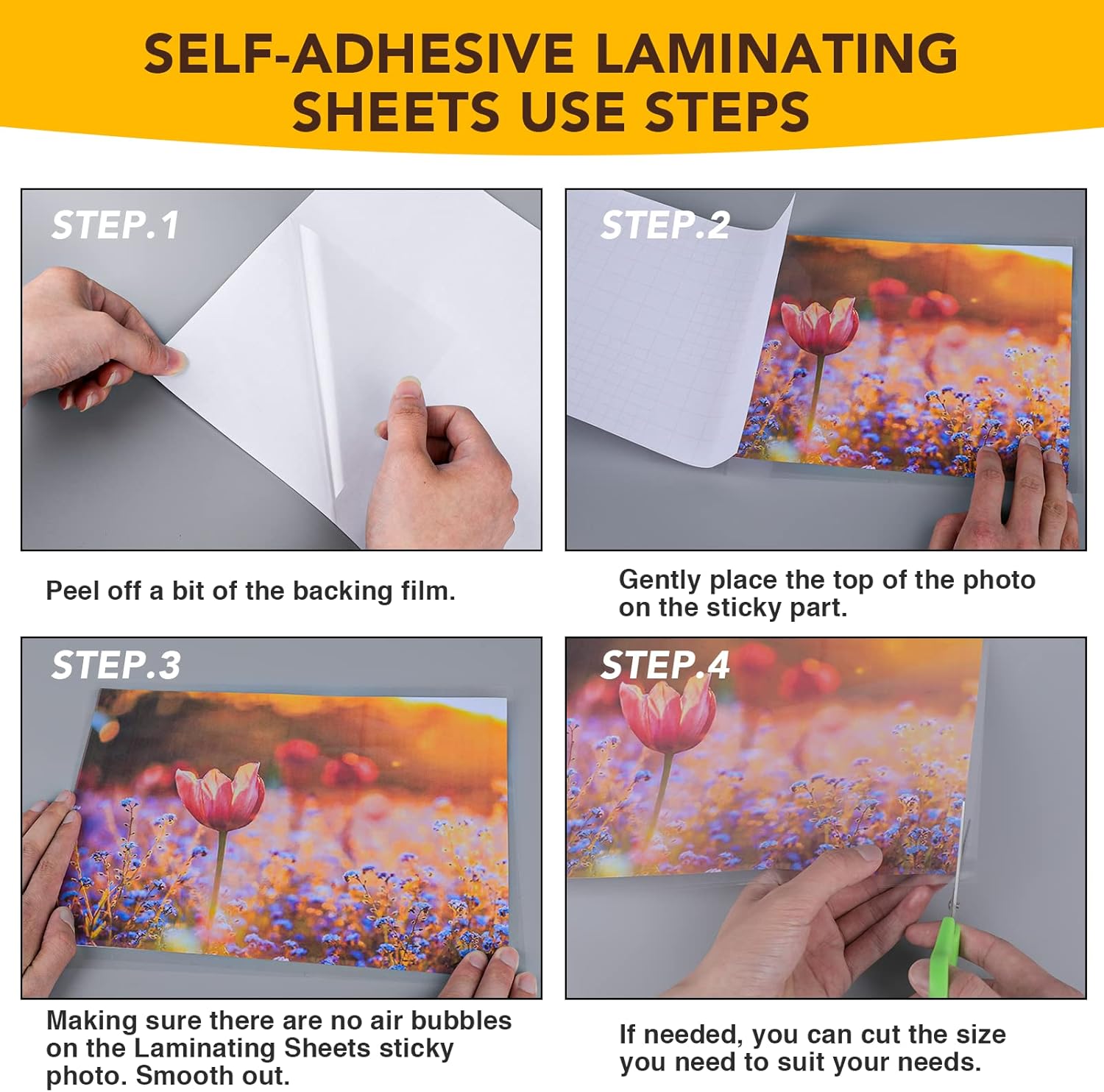 SELF-ADHESIVE LAMINATING SHEETS USE STEPS

STEP.1

Peel off a bit of the backing film.

STEP.2

Gently place the top of the photo on the sticky part.

STEP.3

Making sure there are no air bubbles on the Laminating Sheets sticky photo. Smooth out.

STEP.4

If needed, you can cut the size you need to suit your needs.