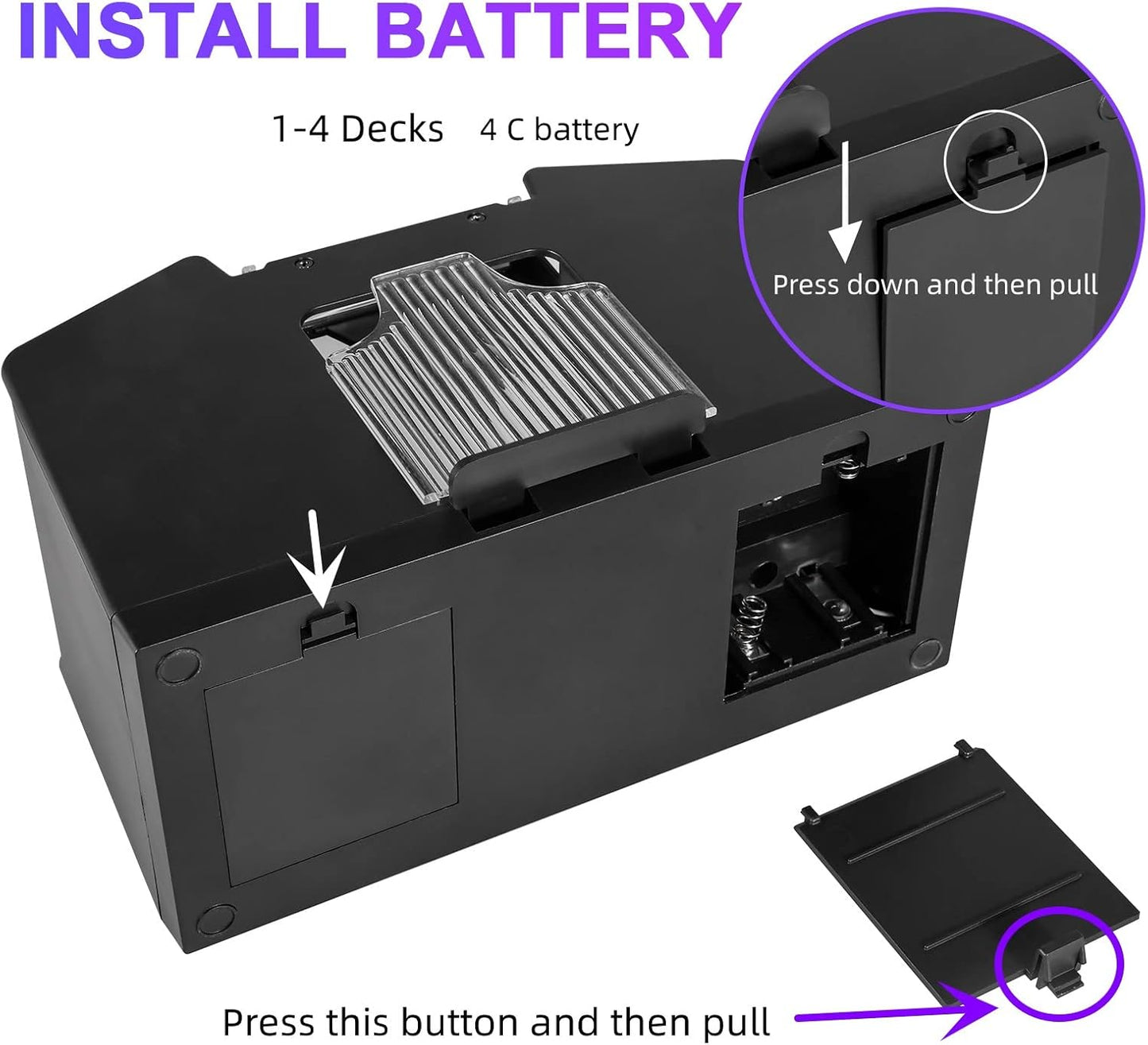 INSTALL BATTERY

1-4 Decks 4 C battery

Press down and then pull

Press this button and then pull