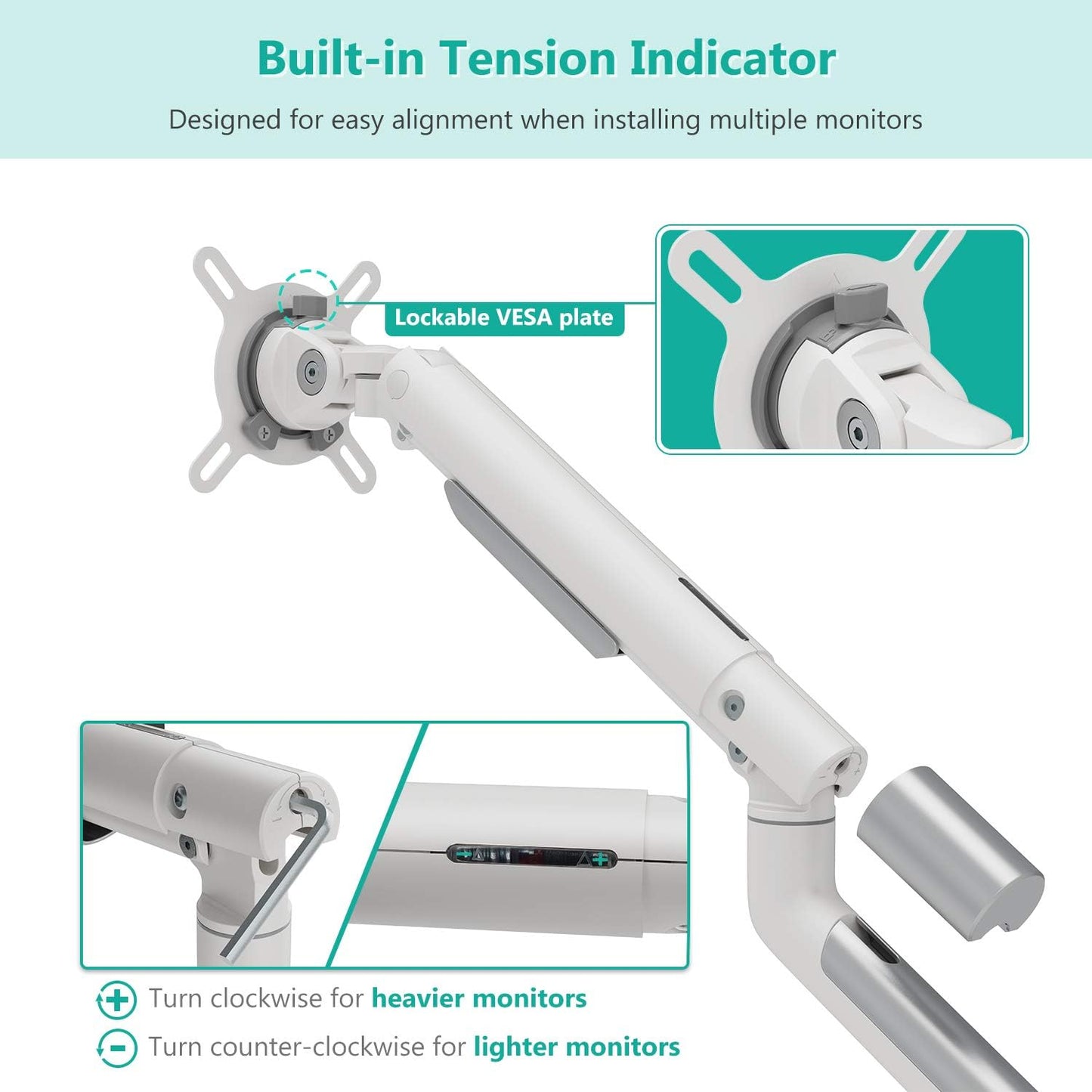 Built-in Tension Indicator

Designed for easy alignment when installing multiple monitors

Lockable VESA plate

Turn clockwise for heavier monitors

Turn counter-clockwise for lighter monitors