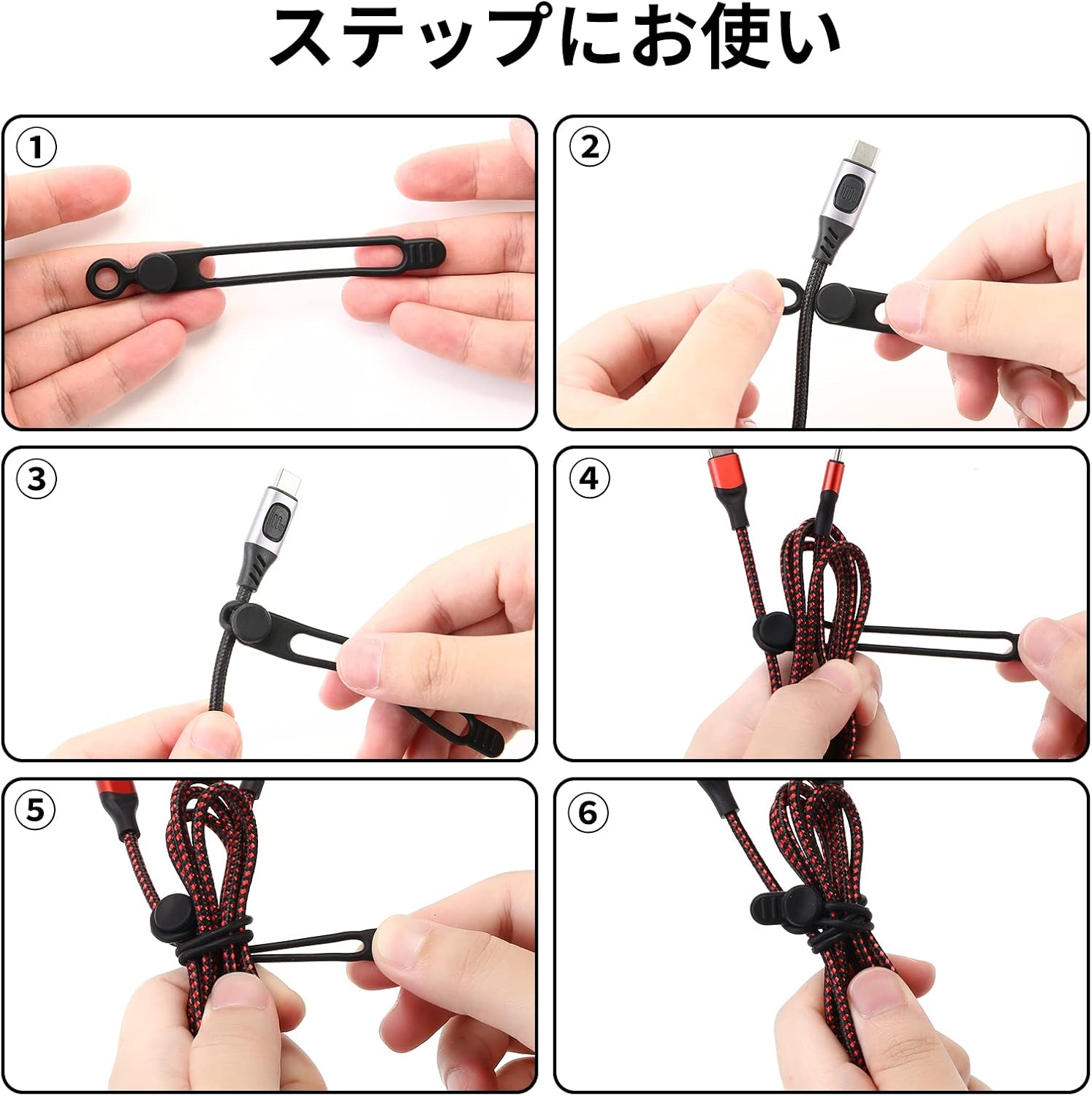 ステップにお使い

①

②

③

④

⑤

⑥