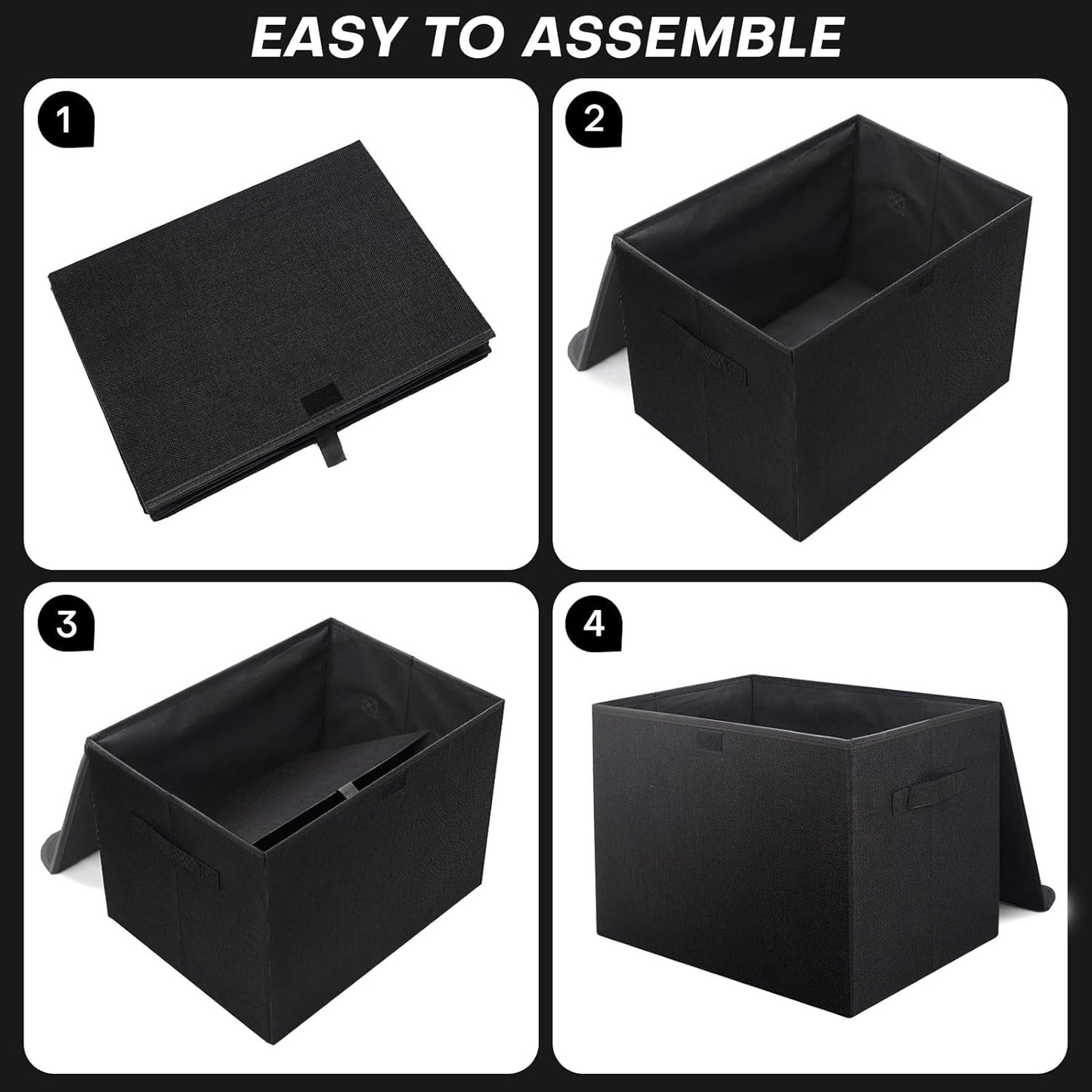 EASY TO ASSEMBLE

1

2

3

4