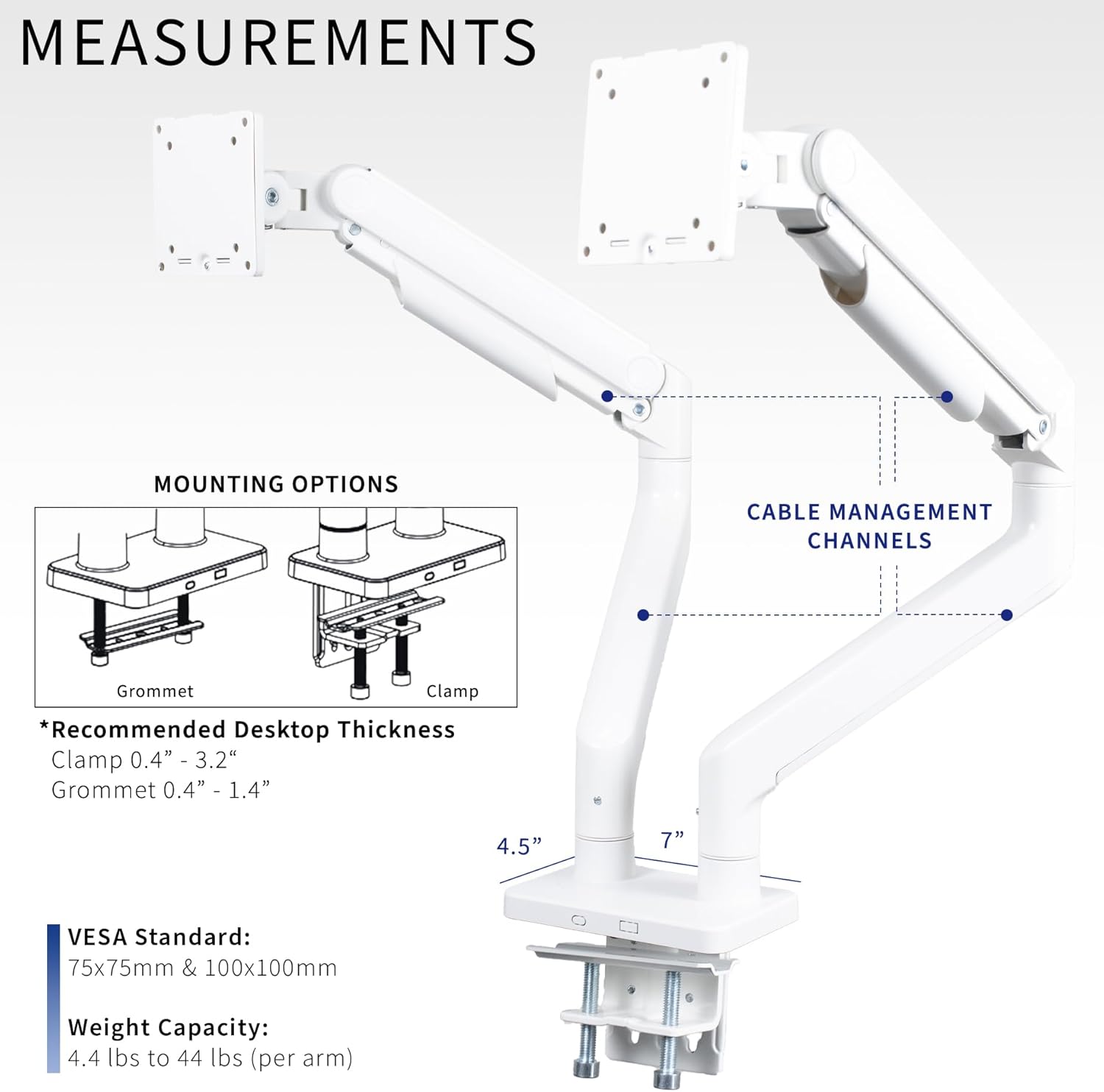 MEASUREMENTS

MOUNTING OPTIONS

Grommet

Clamp

*Recommended Desktop Thickness
Clamp 0.4” - 3.2“
Grommet 0.4” - 1.4”

CABLE MANAGEMENT CHANNELS

4.5”

7”

VESA Standard:
75x75mm & 100x100mm

Weight Capacity:
4.4 lbs to 44 lbs (per arm)