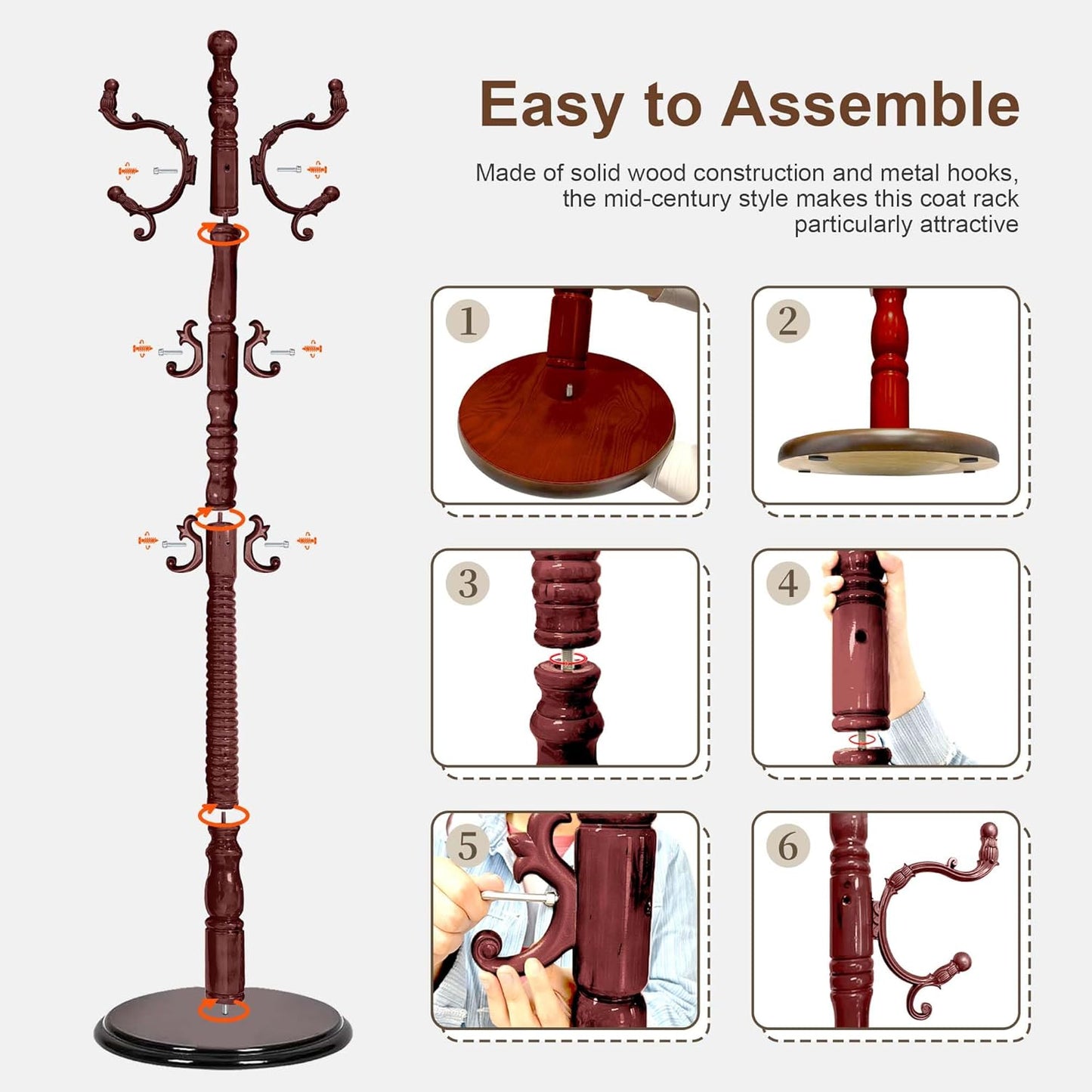 Easy to Assemble

Made of solid wood construction and metal hooks, the mid-century style makes this coat rack particularly attractive

1

2

3

4

5

6