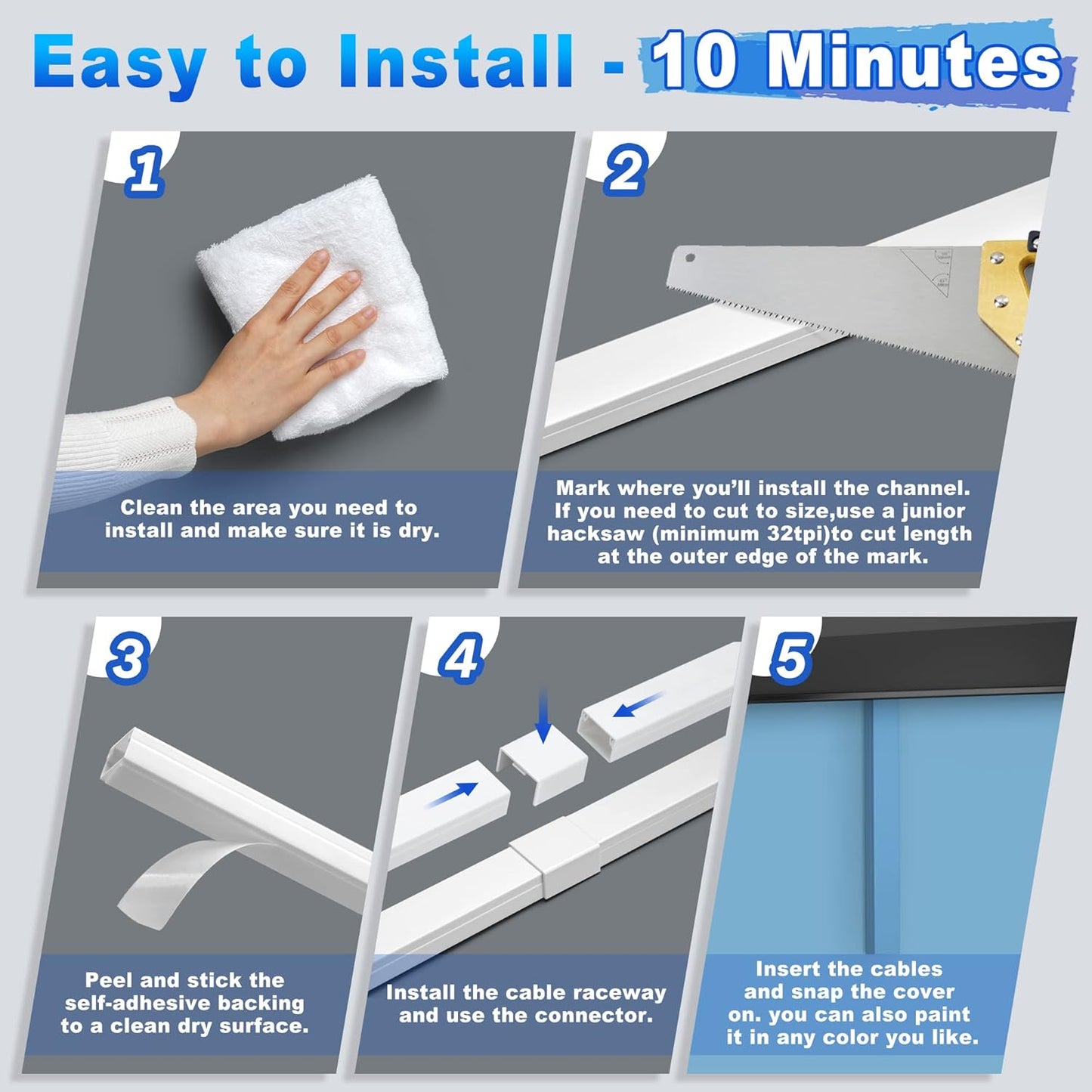 Easy to Install - 10 Minutes

1

Clean the area you need to install and make sure it is dry.

2

Mark where you'll install the channel. If you need to cut to size,use a junior hacksaw (minimum 32tpi)to cut length at the outer edge of the mark.

3

Peel and stick the self-adhesive backing to a clean dry surface.

4

Install the cable raceway and use the connector.

5

Insert the cables and snap the cover on. you can also paint it in any color you like.