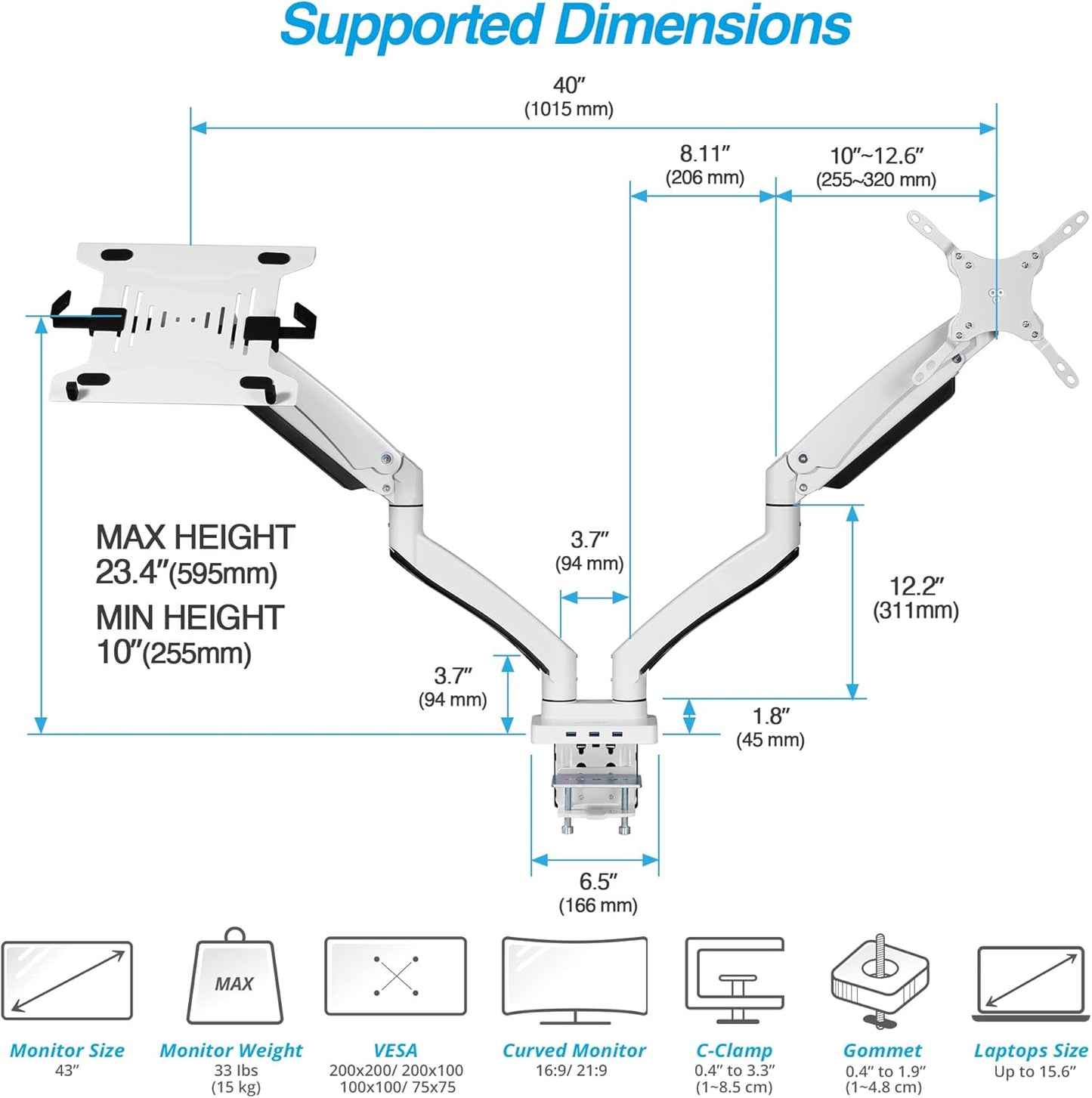 Supported Dimensions

40″
(1015 mm)

8.11″
(206 mm)

10″~12.6″
(255~320 mm)

MAX HEIGHT
23.4″(595mm)
MIN HEIGHT
10″(255mm)

3.7″
(94 mm)

12.2″
(311mm)

3.7″
(94 mm)

1.8″
(45 mm)

6.5″
(166 mm)

MAX

Monitor Size
43″

Monitor Weight
33 lbs
(15 kg)

VESA
200x200/ 200x100
100x100/ 75x75

Curved Monitor
16:9/ 21:9

C-Clamp
0.4″ to 3.3″
(1~8.5 cm)

Gommet
0.4″ to 1.9″
(1~4.8 cm)

Laptops Size
Up to 15.6″