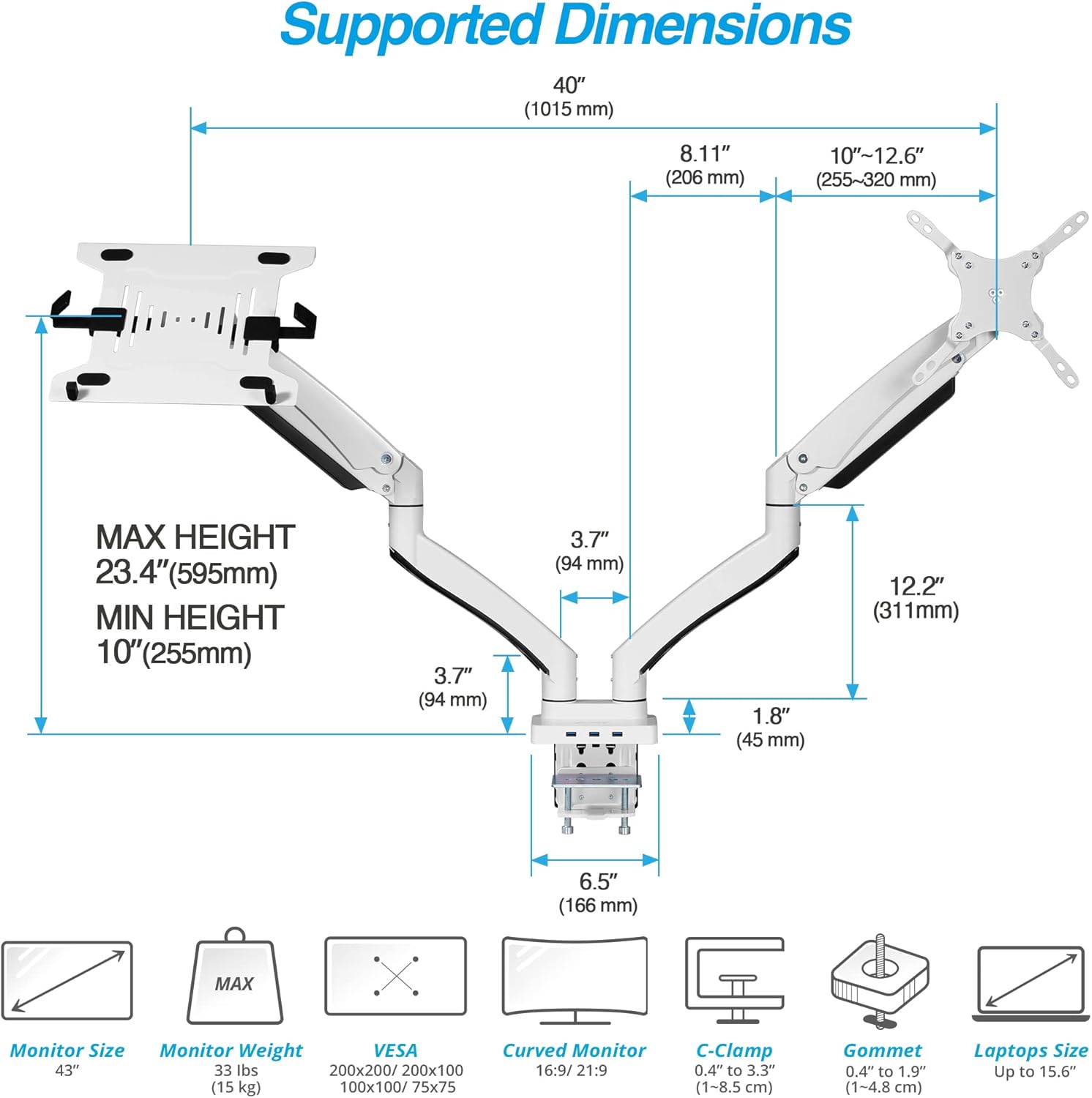 Supported Dimensions

40″
(1015 mm)

8.11″
(206 mm)

10″~12.6″
(255~320 mm)

MAX HEIGHT
23.4″(595mm)
MIN HEIGHT
10″(255mm)

3.7″
(94 mm)

12.2″
(311mm)

3.7″
(94 mm)

1.8″
(45 mm)

6.5″
(166 mm)

MAX

Monitor Size
43″

Monitor Weight
33 lbs
(15 kg)

VESA
200x200/ 200x100
100x100/ 75x75

Curved Monitor
16:9/ 21:9

C-Clamp
0.4″ to 3.3″
(1~8.5 cm)

Gommet
0.4″ to 1.9″
(1~4.8 cm)

Laptops Size
Up to 15.6″