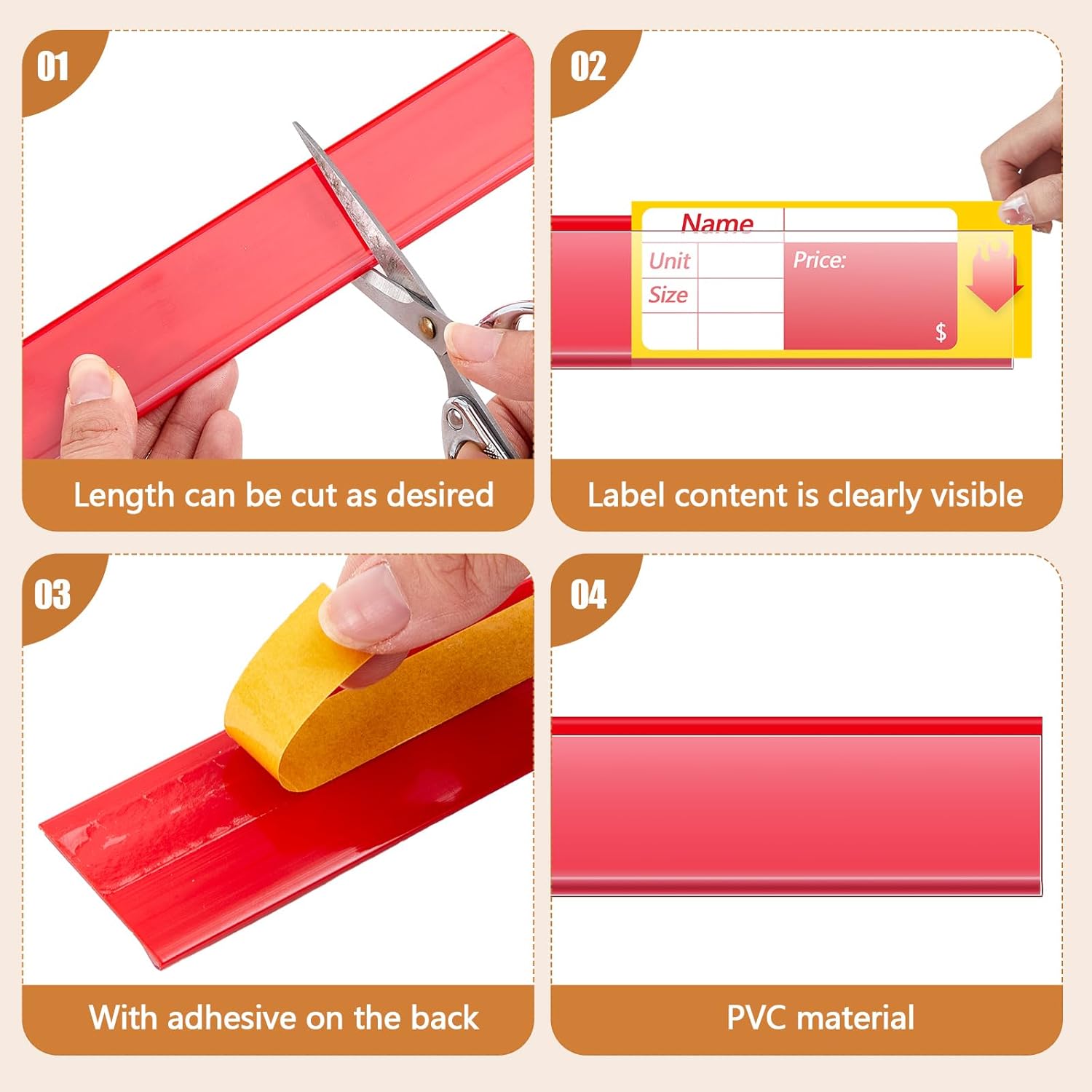 01

Length can be cut as desired

02

Name
Unit
Size
Price:
$

Label content is clearly visible

03

With adhesive on the back

04

PVC material