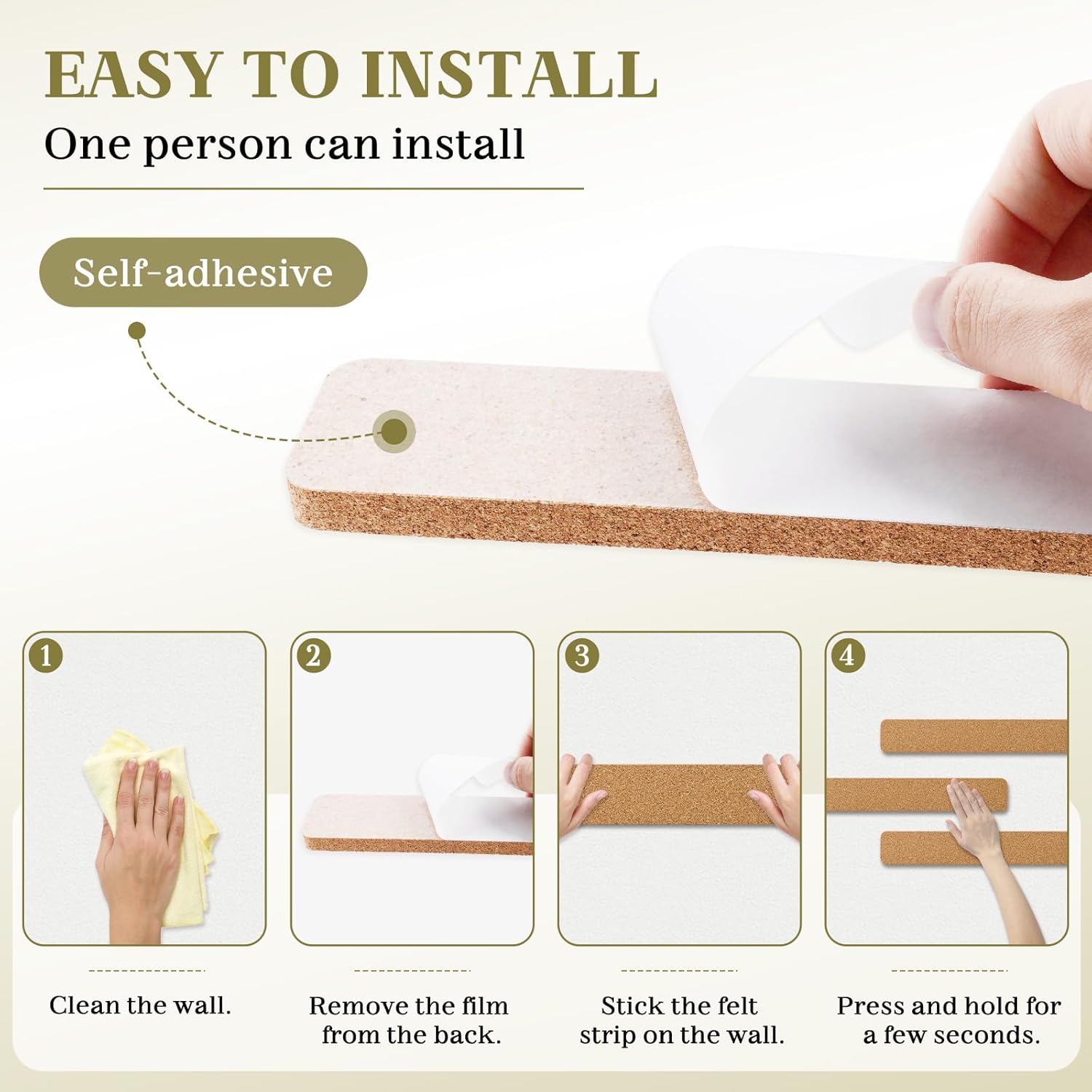 EASY TO INSTALL

One person can install

Self-adhesive

1

Clean the wall.

2

Remove the film from the back.

3

Stick the felt strip on the wall.

4

Press and hold for a few seconds.