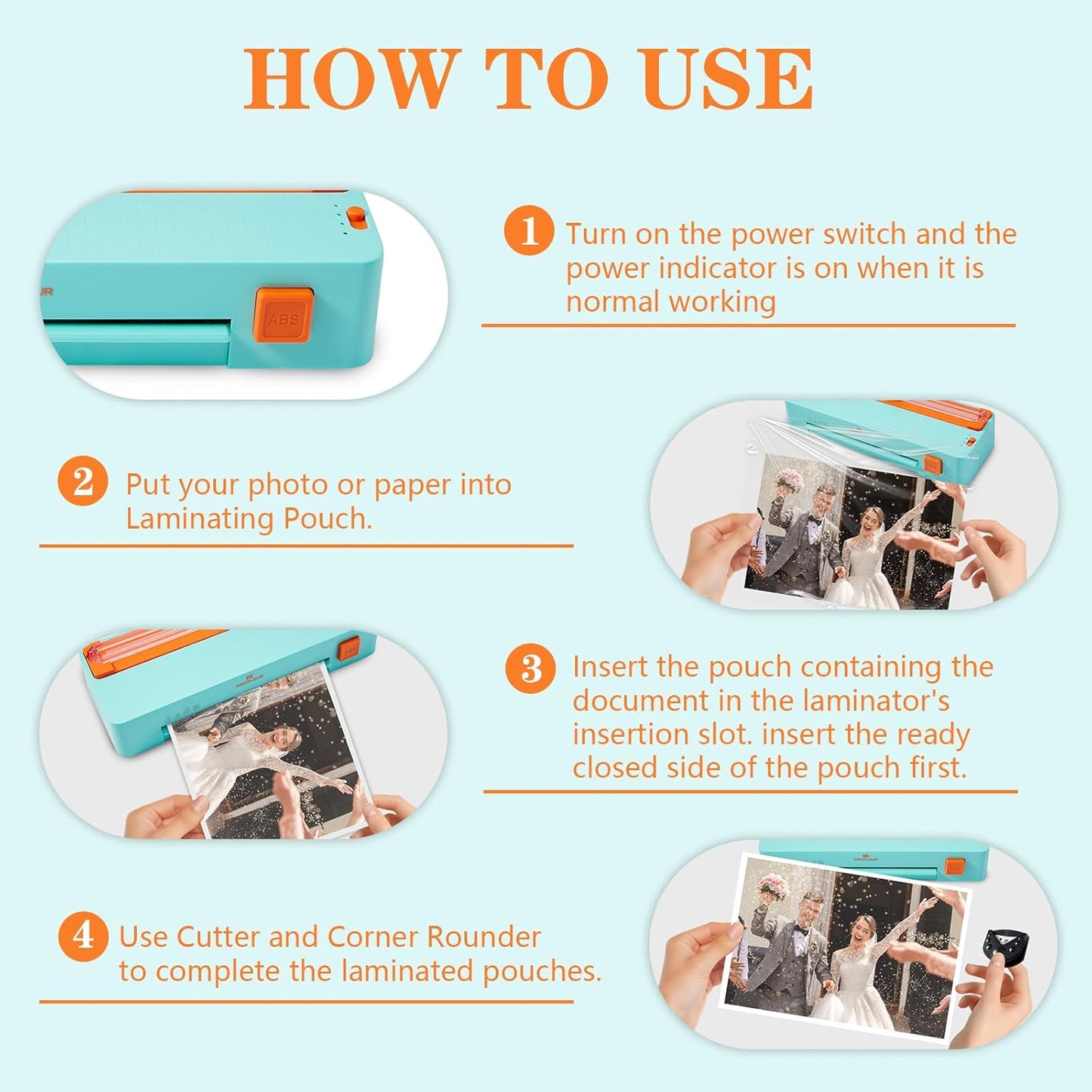 HOW TO USE

ABS

1 Turn on the power switch and the power indicator is on when it is normal working

2 Put your photo or paper into Laminating Pouch.

3 Insert the pouch containing the document in the laminator's insertion slot. insert the ready closed side of the pouch first.

4 Use Cutter and Corner Rounder to complete the laminated pouches.