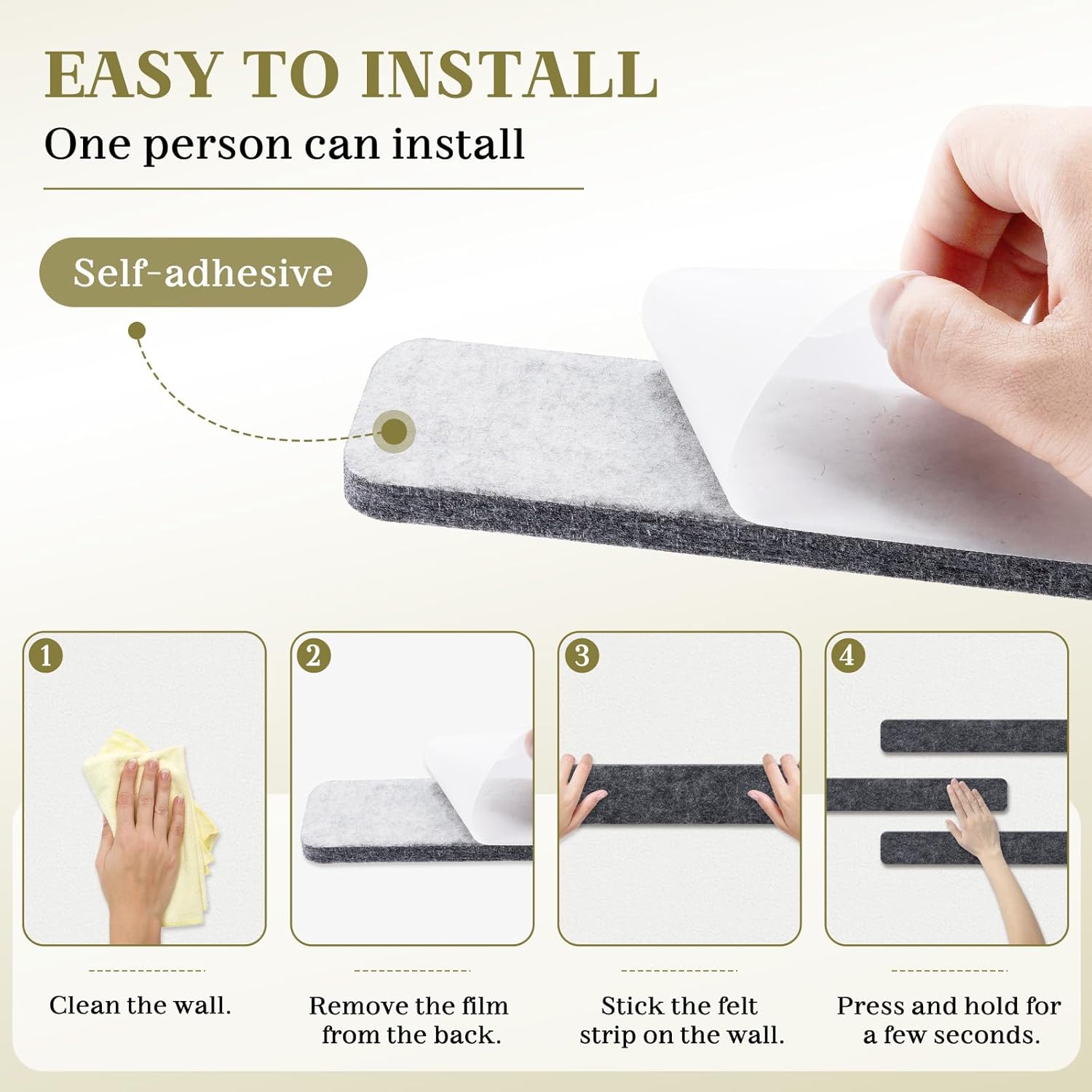 EASY TO INSTALL

One person can install

Self-adhesive

1

2

3

4

Clean the wall.

Remove the film from the back.

Stick the felt strip on the wall.

Press and hold for a few seconds.