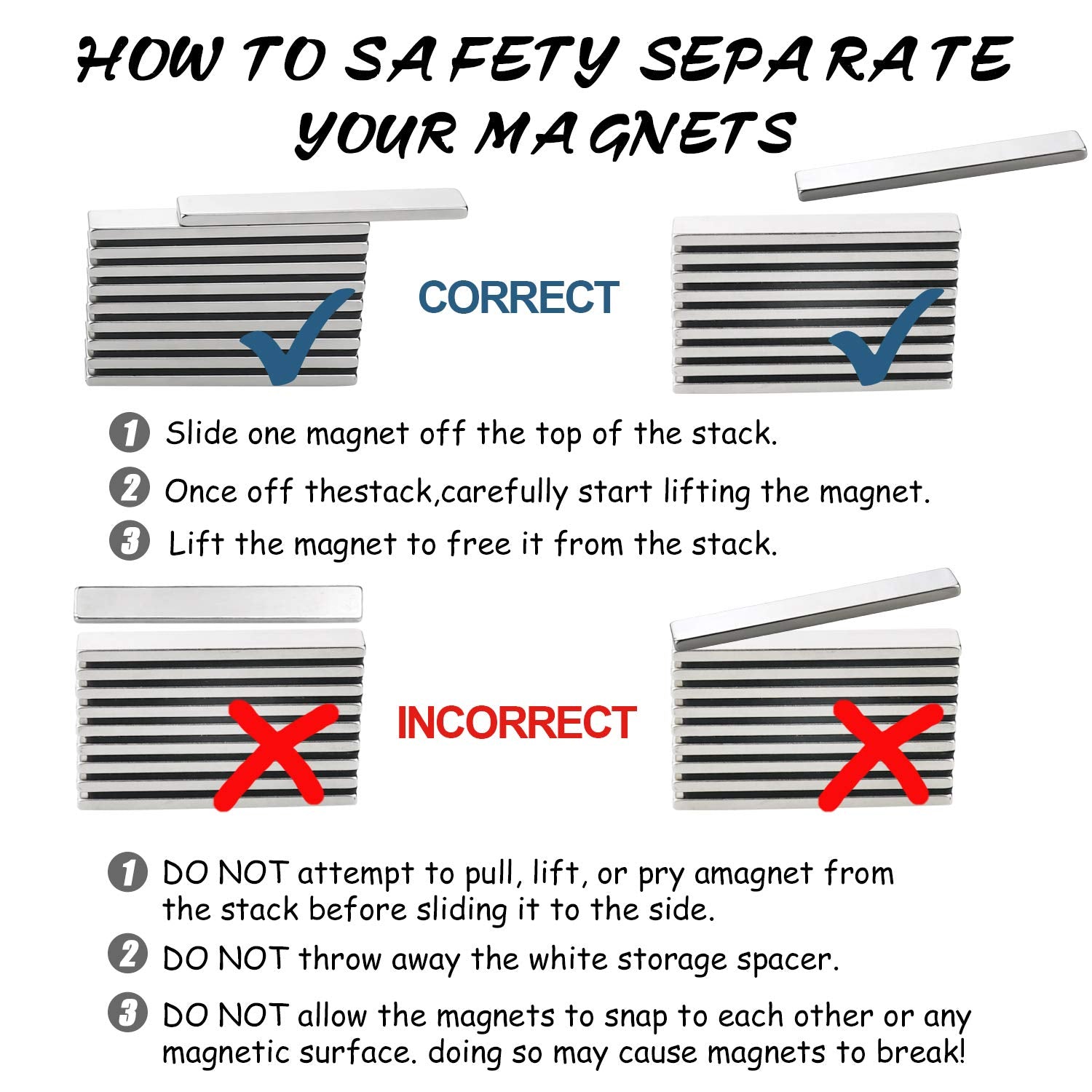 HOW TO SAFETY SEPARATE YOUR MAGNETS

CORRECT

1 Slide one magnet off the top of the stack.

2 Once off thestack,carefully start lifting the magnet.

3 Lift the magnet to free it from the stack.

INCORRECT

1 DO NOT attempt to pull, lift, or pry amagnet from the stack before sliding it to the side.

2 DO NOT throw away the white storage spacer.

3 DO NOT allow the magnets to snap to each other or any magnetic surface. doing so may cause magnets to break!