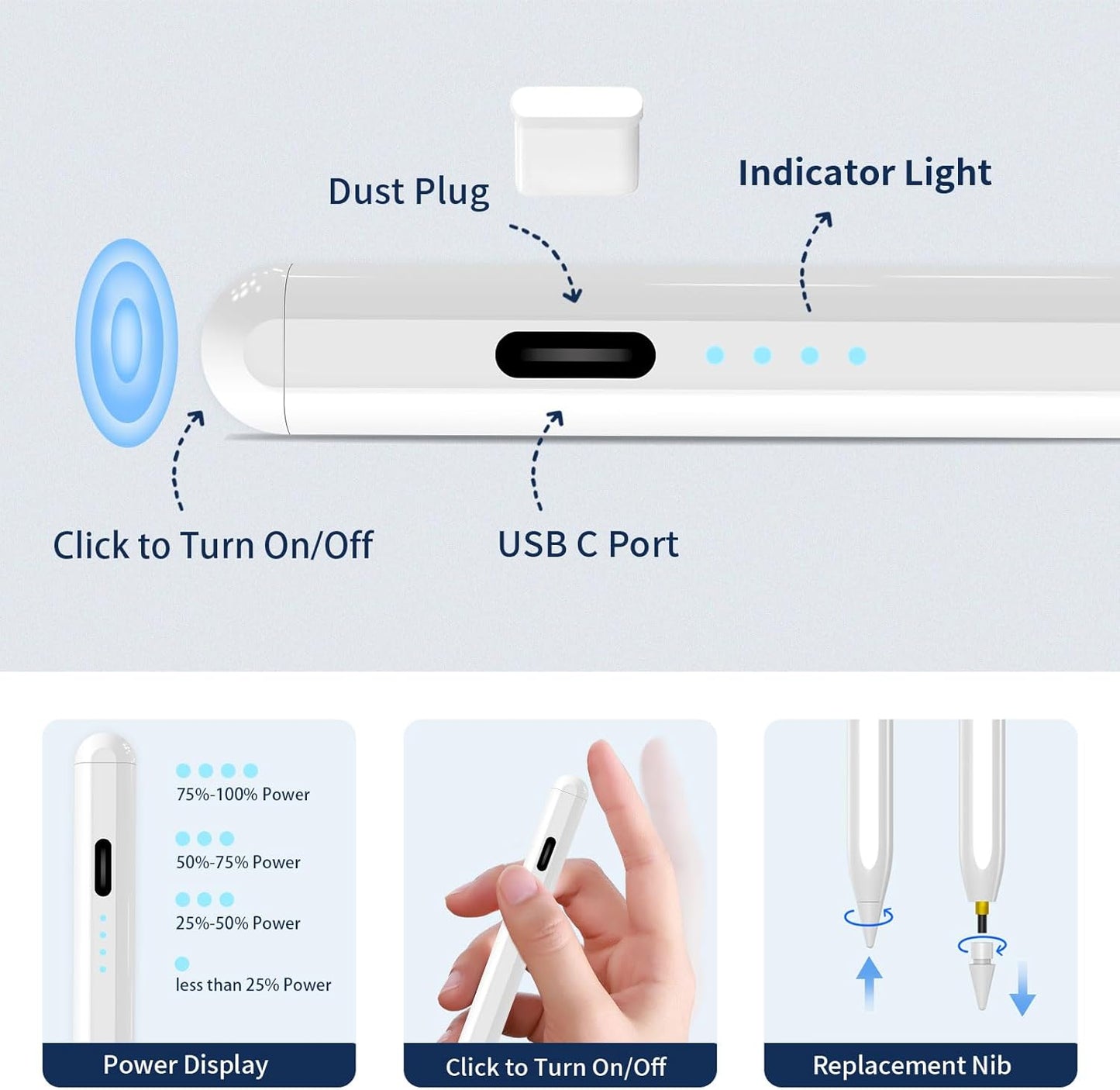 Dust Plug

Indicator Light

Click to Turn On/Off

USB C Port

75%-100% Power

50%-75% Power

25%-50% Power

less than 25% Power

Power Display

Click to Turn On/Off

Replacement Nib