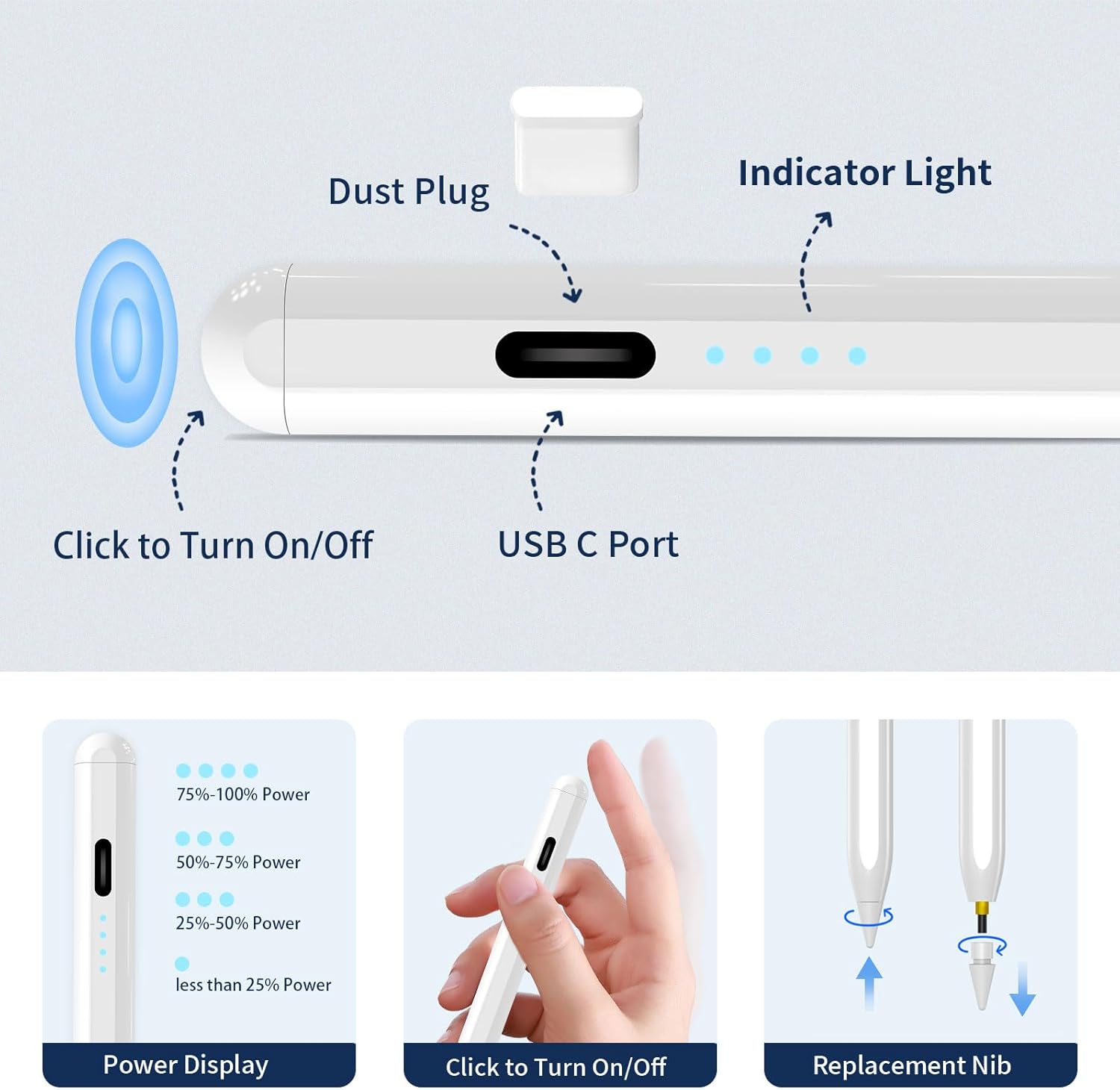 Dust Plug

Indicator Light

Click to Turn On/Off

USB C Port

75%-100% Power

50%-75% Power

25%-50% Power

less than 25% Power

Power Display

Click to Turn On/Off

Replacement Nib