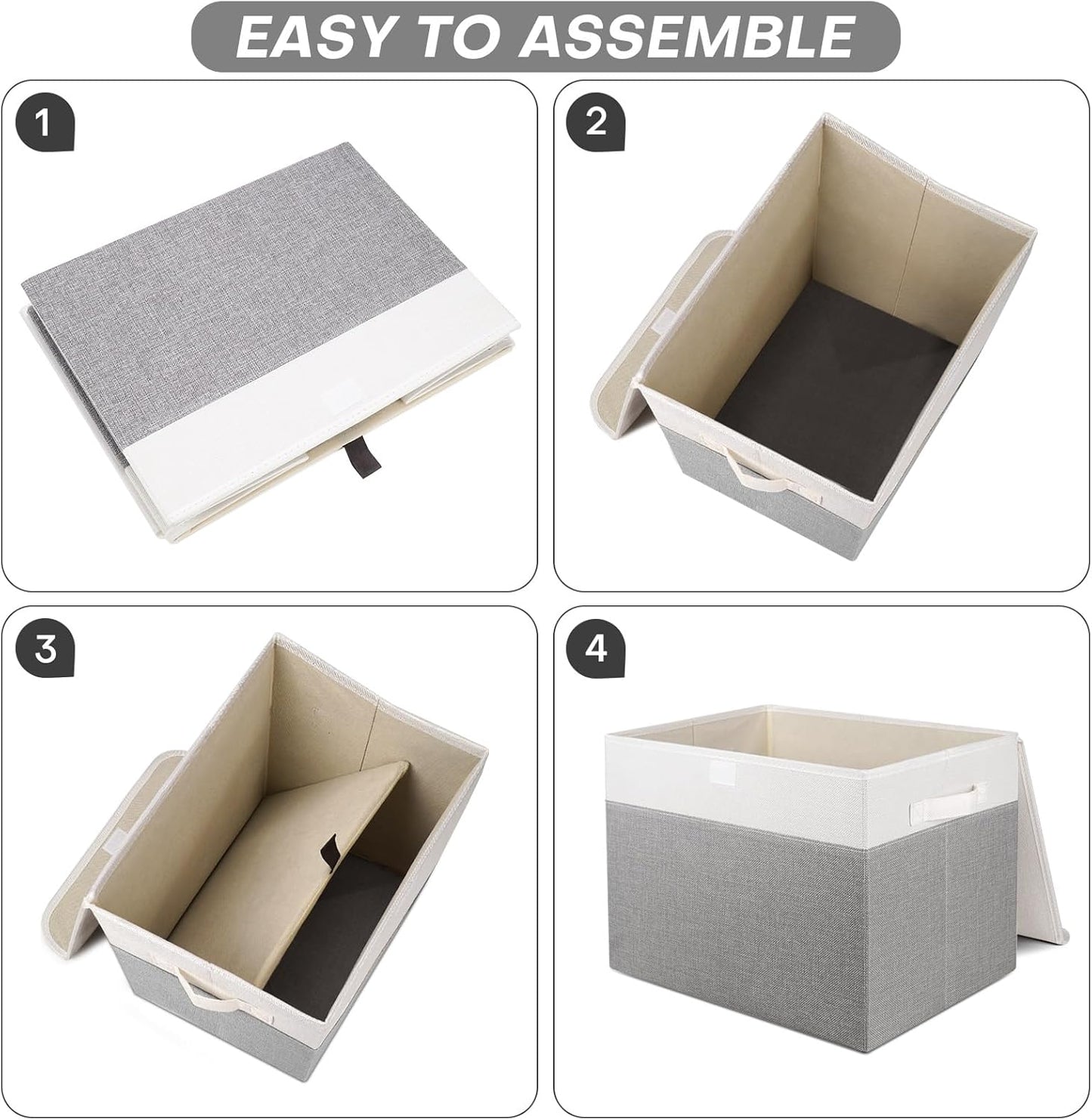 EASY TO ASSEMBLE

1

2

3

4