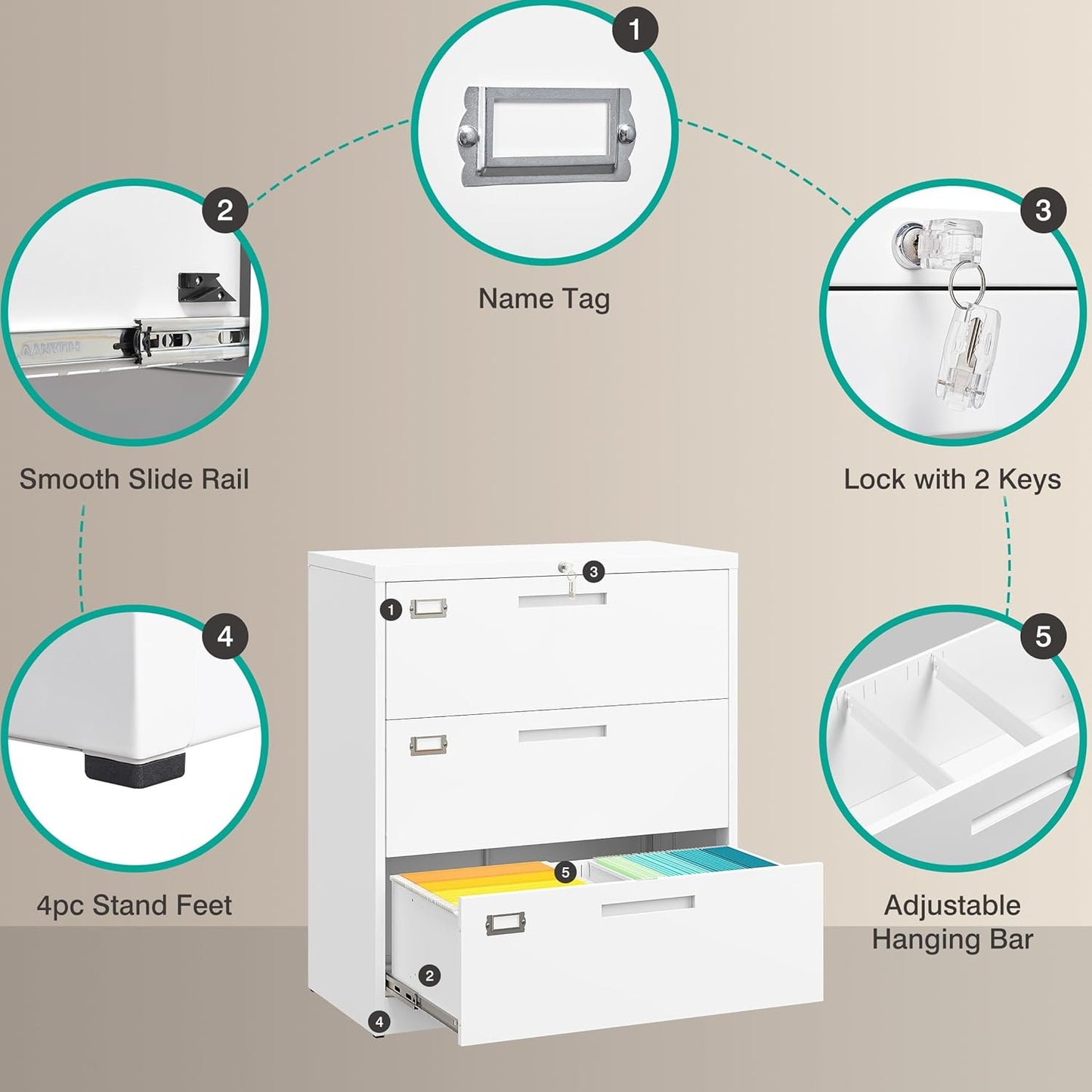 1

Name Tag

2

Smooth Slide Rail

3

Lock with 2 Keys

4

4pc Stand Feet

5

Adjustable Hanging Bar

3
1
5
2
4