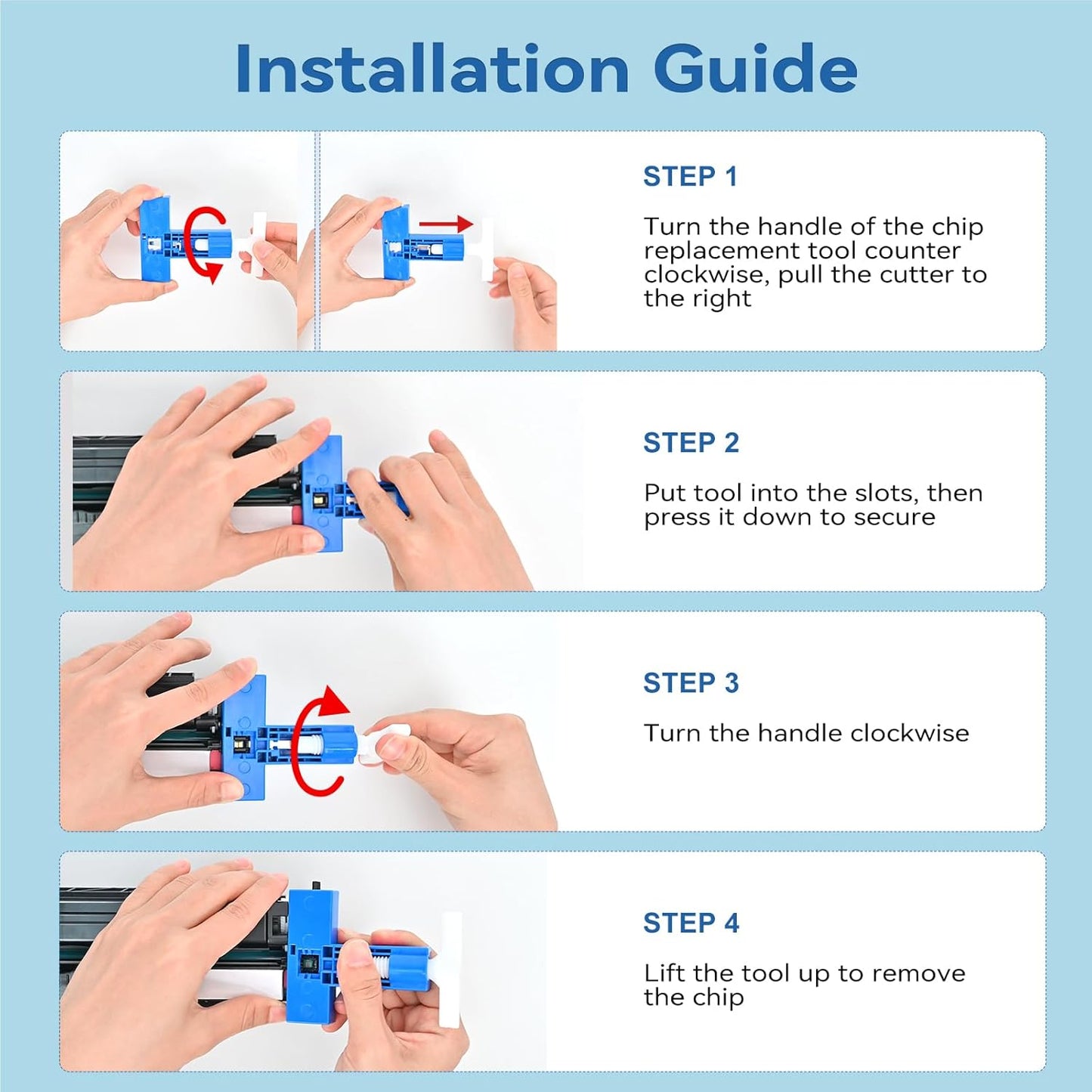 Installation Guide

STEP 1

Turn the handle of the chip replacement tool counter clockwise, pull the cutter to the right

STEP 2

Put tool into the slots, then press it down to secure

STEP 3

Turn the handle clockwise

STEP 4

Lift the tool up to remove the chip