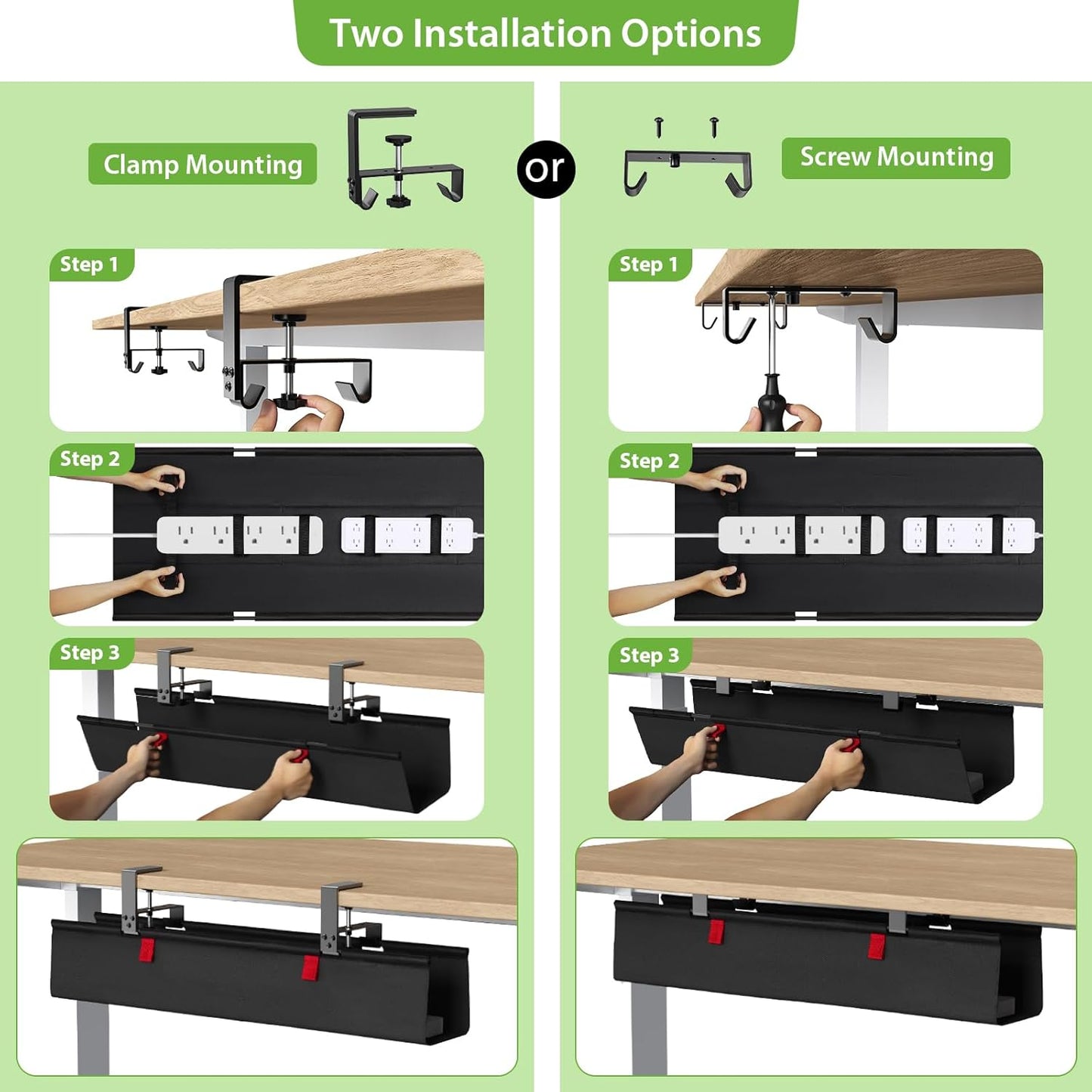 Two Installation Options

Clamp Mounting

or

Screw Mounting

Step 1

Step 2

Step 3

Step 1

Step 2

Step 3