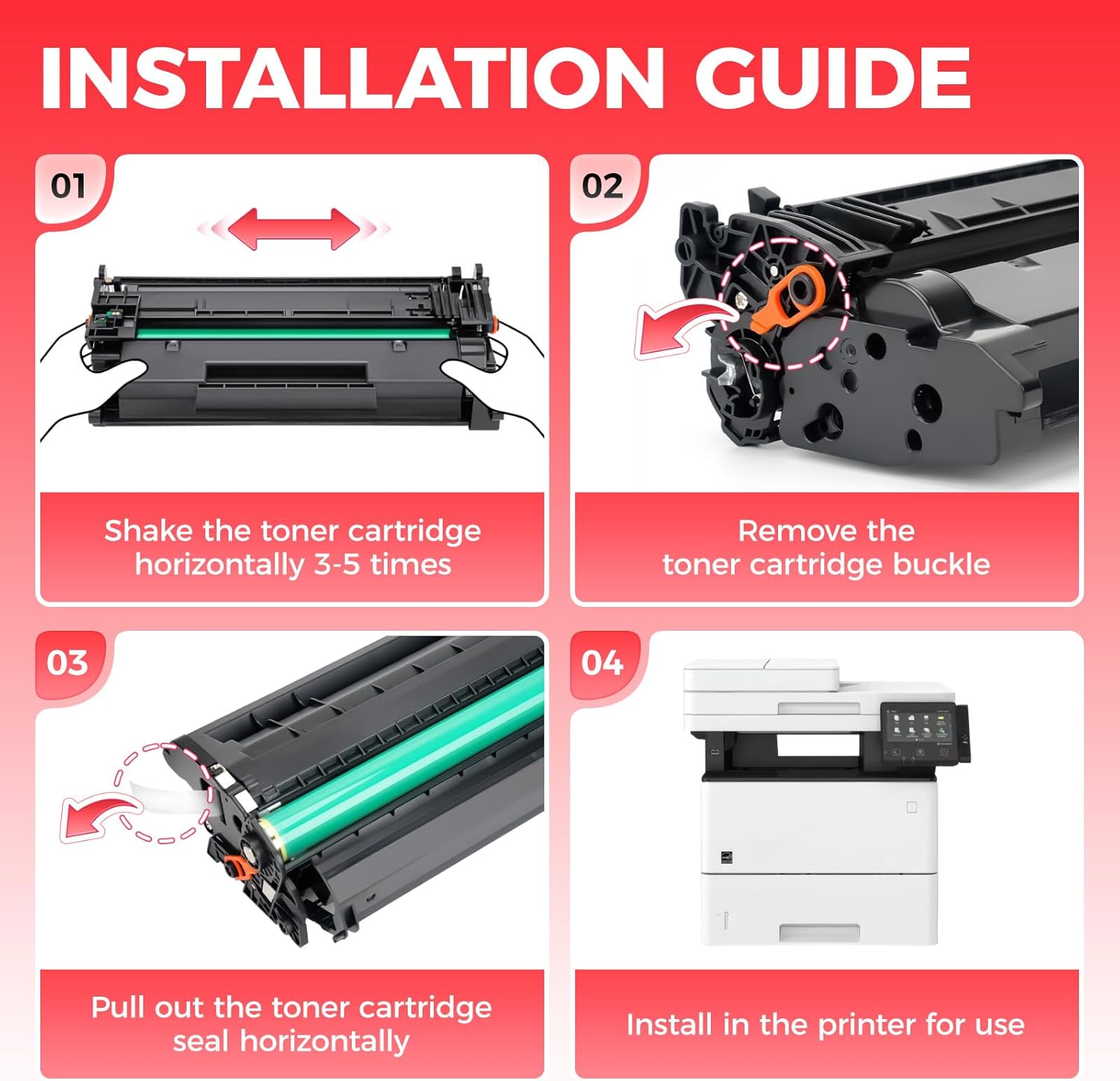 INSTALLATION GUIDE

01

Shake the toner cartridge horizontally 3-5 times

02

Remove the toner cartridge buckle

03

Pull out the toner cartridge seal horizontally

04

Install in the printer for use