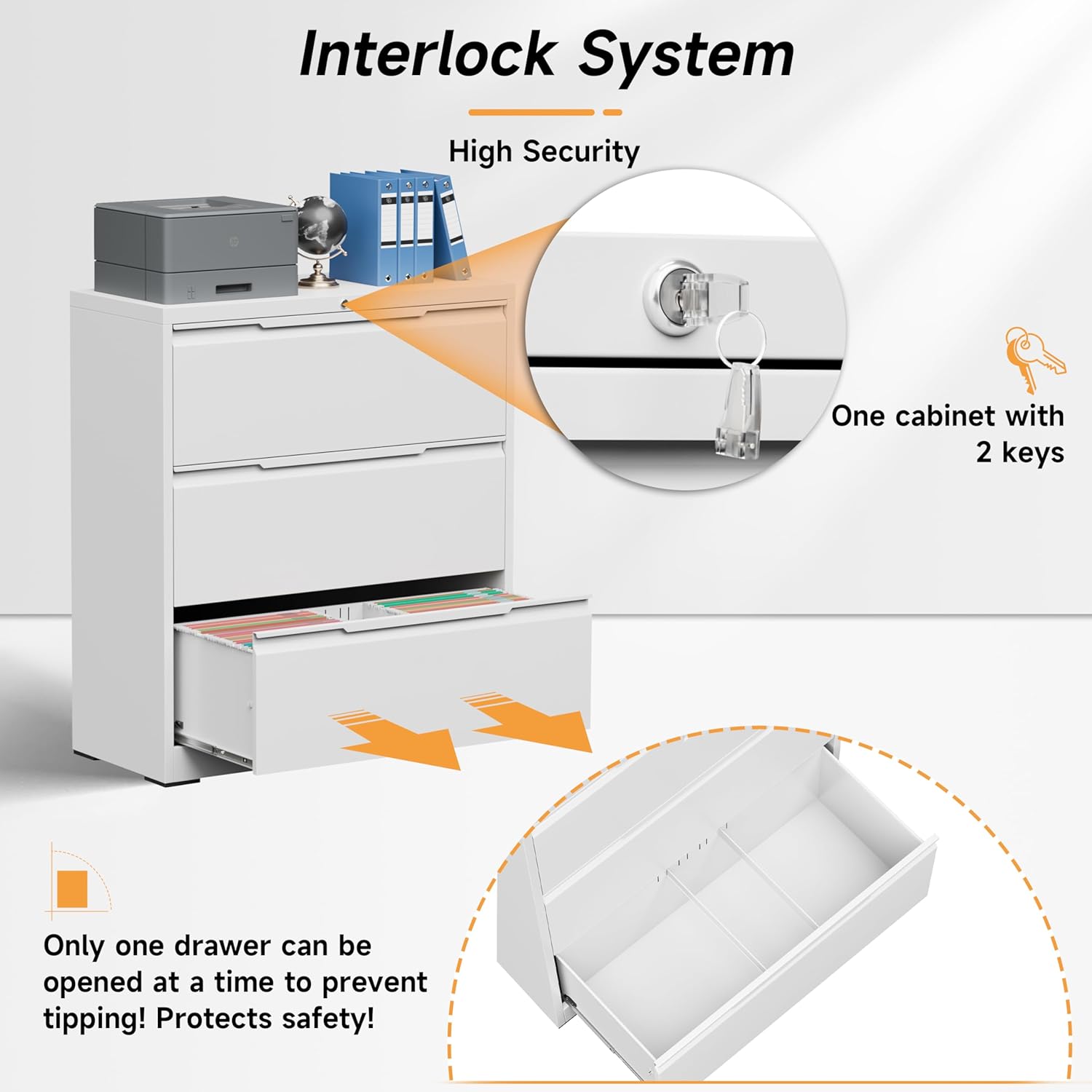 Interlock System

High Security

One cabinet with 2 keys

Only one drawer can be opened at a time to prevent tipping! Protects safety!