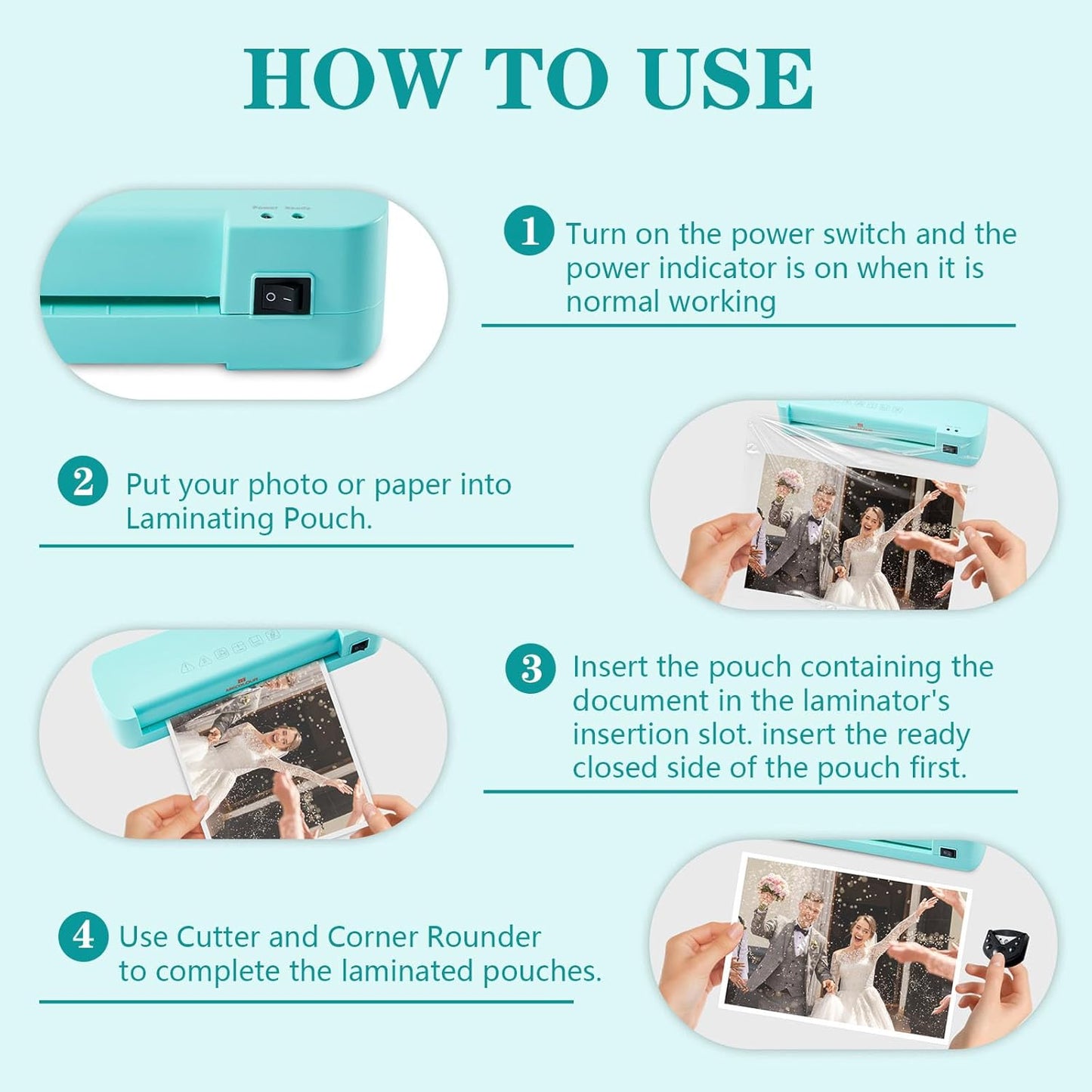 HOW TO USE

Power Ready

1 Turn on the power switch and the power indicator is on when it is normal working

2 Put your photo or paper into Laminating Pouch.

3 Insert the pouch containing the document in the laminator's insertion slot. insert the ready closed side of the pouch first.

4 Use Cutter and Corner Rounder to complete the laminated pouches.