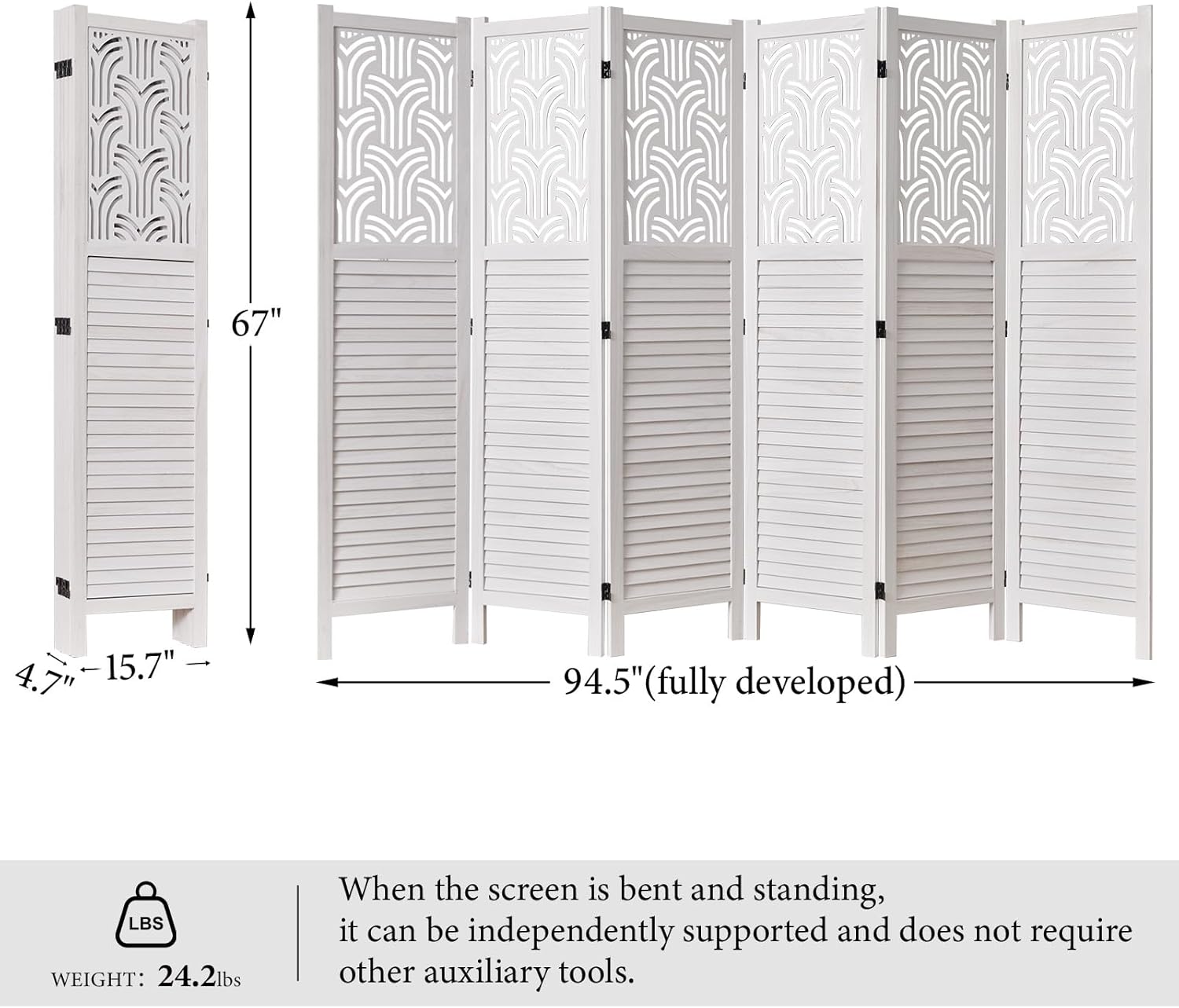 67"

4.7" 15.7"

94.5"(fully developed)

LBS

WEIGHT: 24.2lbs

When the screen is bent and standing, it can be independently supported and does not require other auxiliary tools.