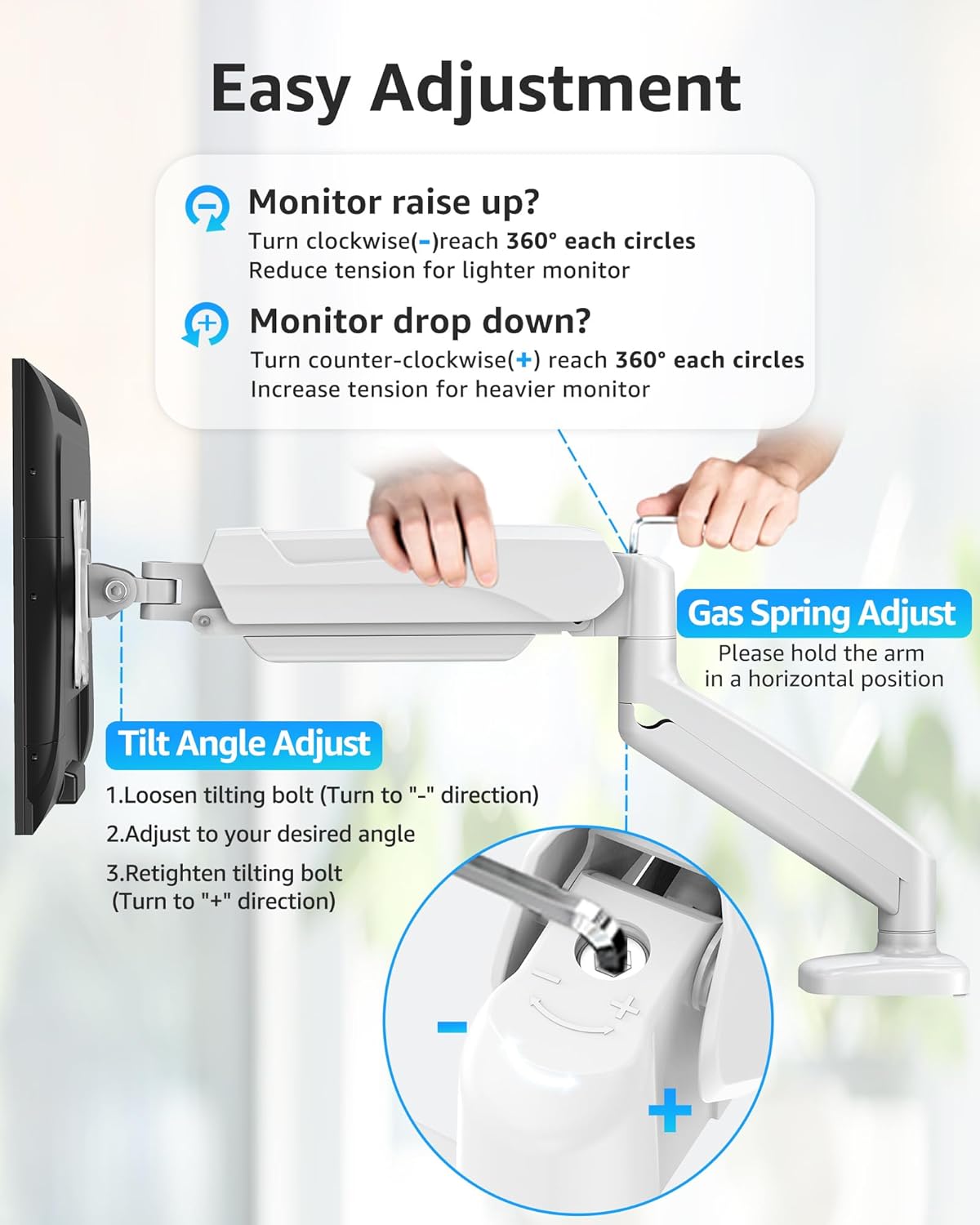 Easy Adjustment

Monitor raise up?
Turn clockwise(-)reach 360° each circles
Reduce tension for lighter monitor

Monitor drop down?
Turn counter-clockwise(+) reach 360° each circles
Increase tension for heavier monitor

Gas Spring Adjust
Please hold the arm in a horizontal position

Tilt Angle Adjust
1.Loosen tilting bolt (Turn to "-" direction)
2.Adjust to your desired angle
3.Retighten tilting bolt (Turn to "+" direction)

-
+
-
+