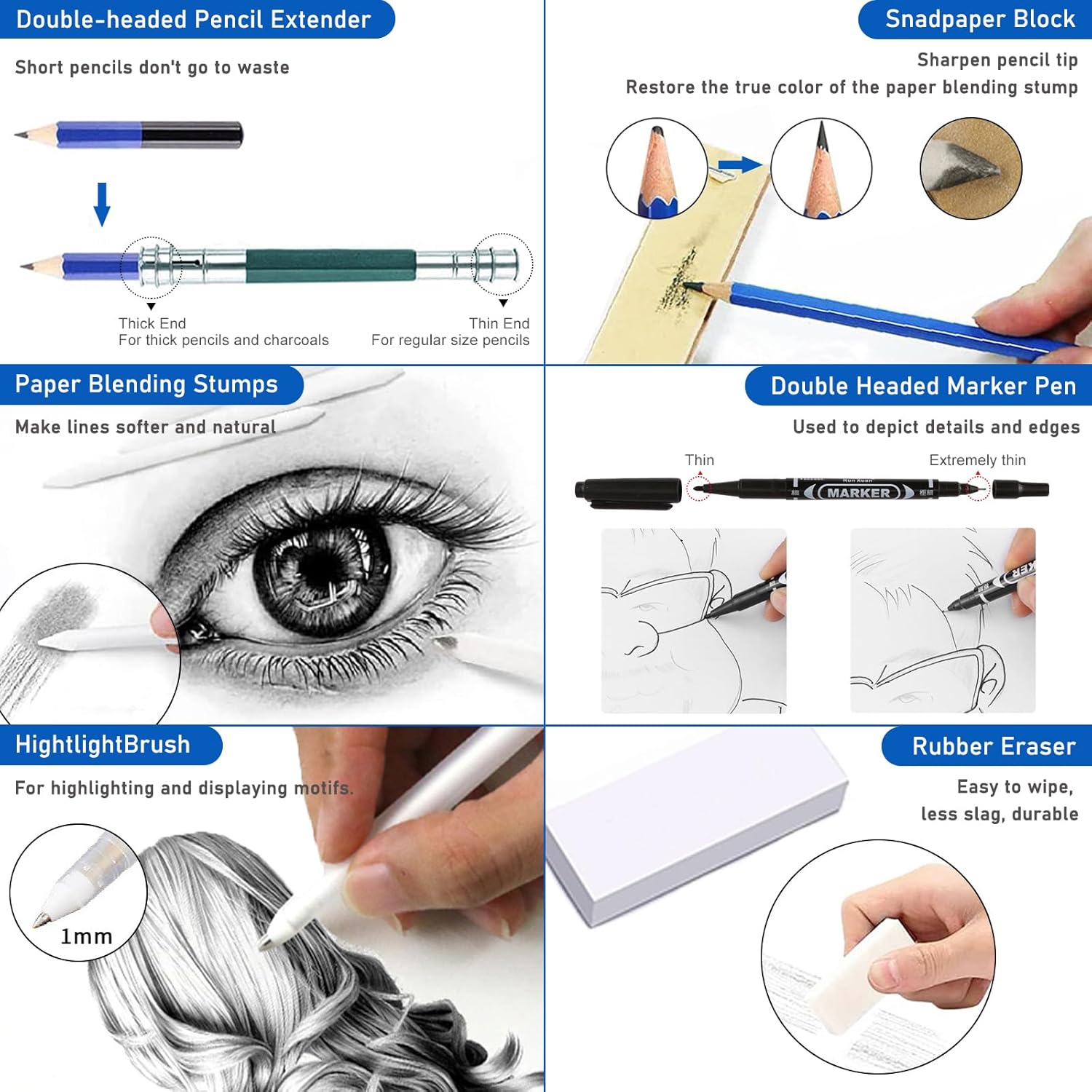 Double-headed Pencil Extender

Short pencils don't go to waste

Thick End
For thick pencils and charcoals

Thin End
For regular size pencils

Snadpaper Block

Sharpen pencil tip
Restore the true color of the paper blending stump

Paper Blending Stumps

Make lines softer and natural

Double Headed Marker Pen

Used to depict details and edges

Thin

Extremely thin

MARKER

HightlightBrush

For highlighting and displaying motifs.

1mm

Rubber Eraser

Easy to wipe,
less slag, durable