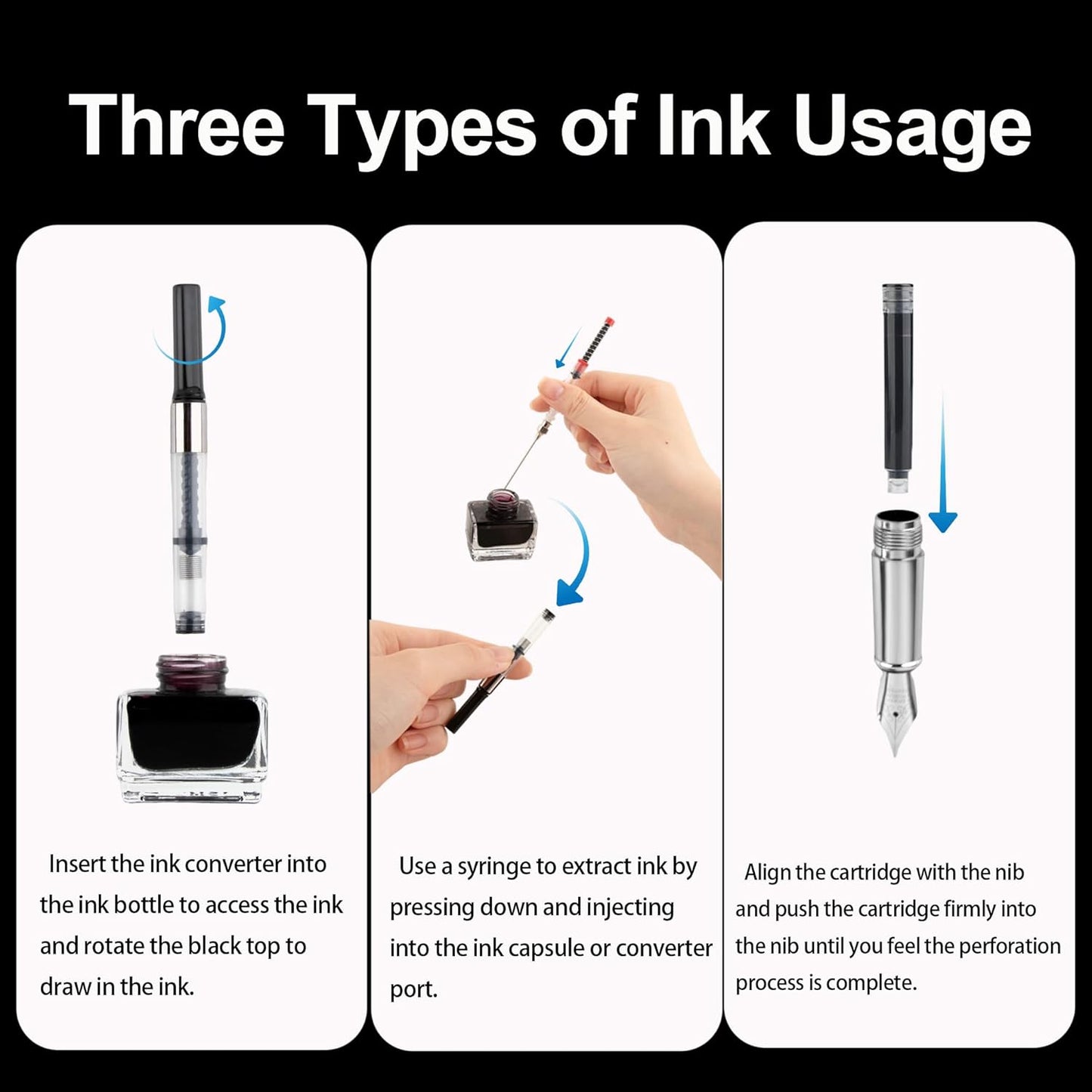 Three Types of Ink Usage

Insert the ink converter into the ink bottle to access the ink and rotate the black top to draw in the ink.

Use a syringe to extract ink by pressing down and injecting into the ink capsule or converter port.

Align the cartridge with the nib and push the cartridge firmly into the nib until you feel the perforation process is complete.