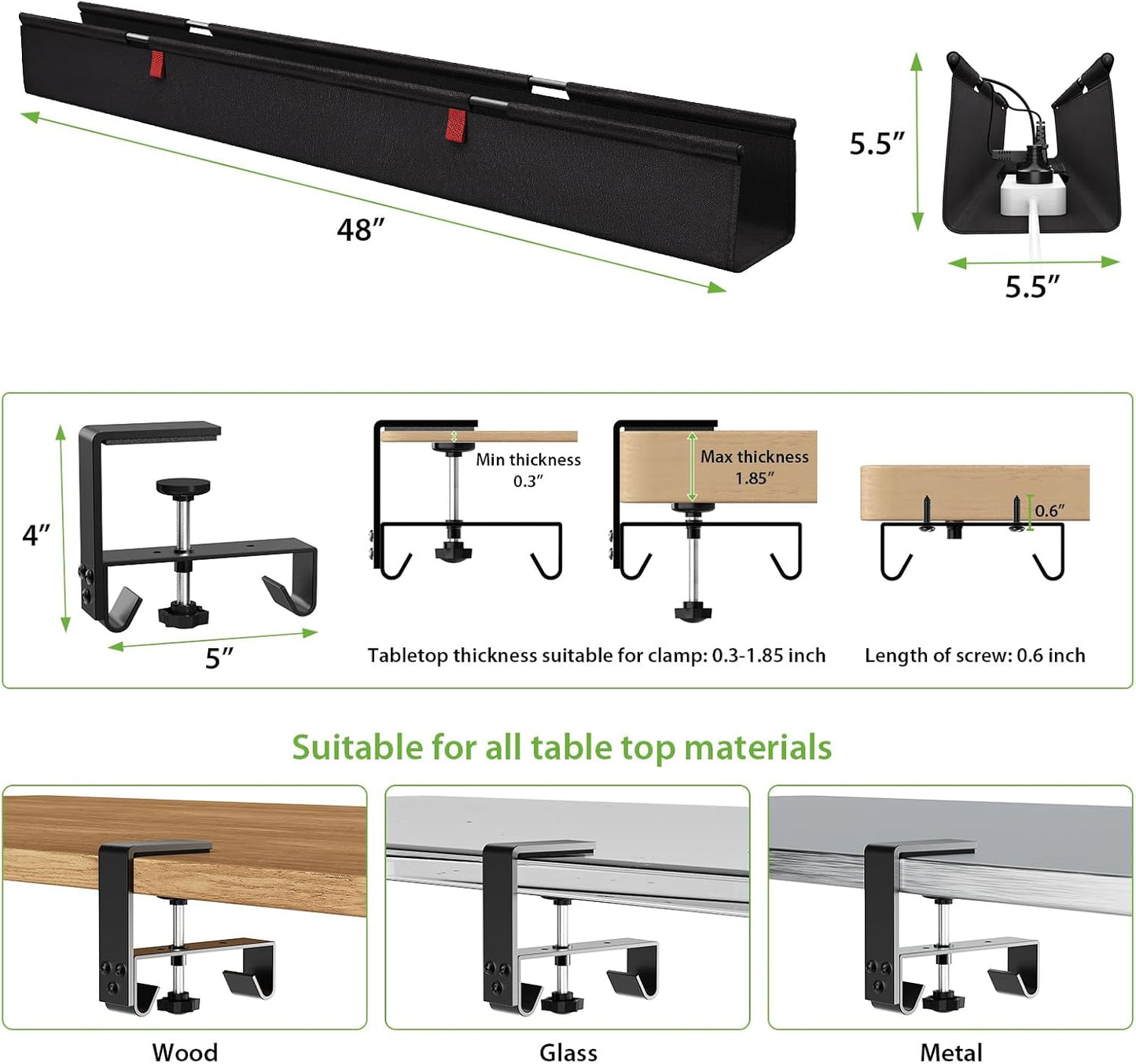 48″

5.5″

5.5″

4″

5″

Min thickness 0.3″

Max thickness 1.85″

0.6″

Tabletop thickness suitable for clamp: 0.3-1.85 inch

Length of screw: 0.6 inch

Suitable for all table top materials

Wood

Glass

Metal