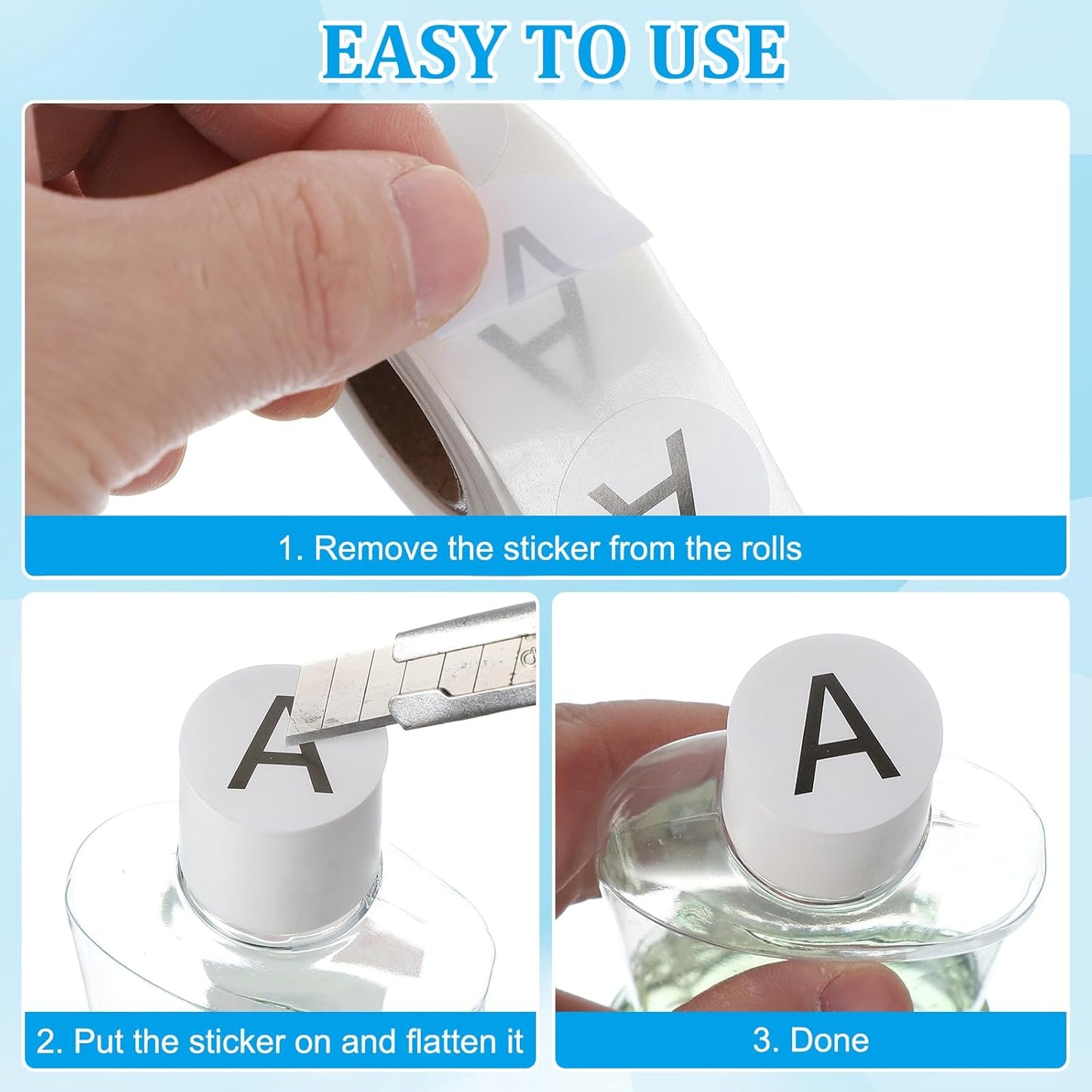 EASY TO USE

A

A

1. Remove the sticker from the rolls

A

2. Put the sticker on and flatten it

A

3. Done