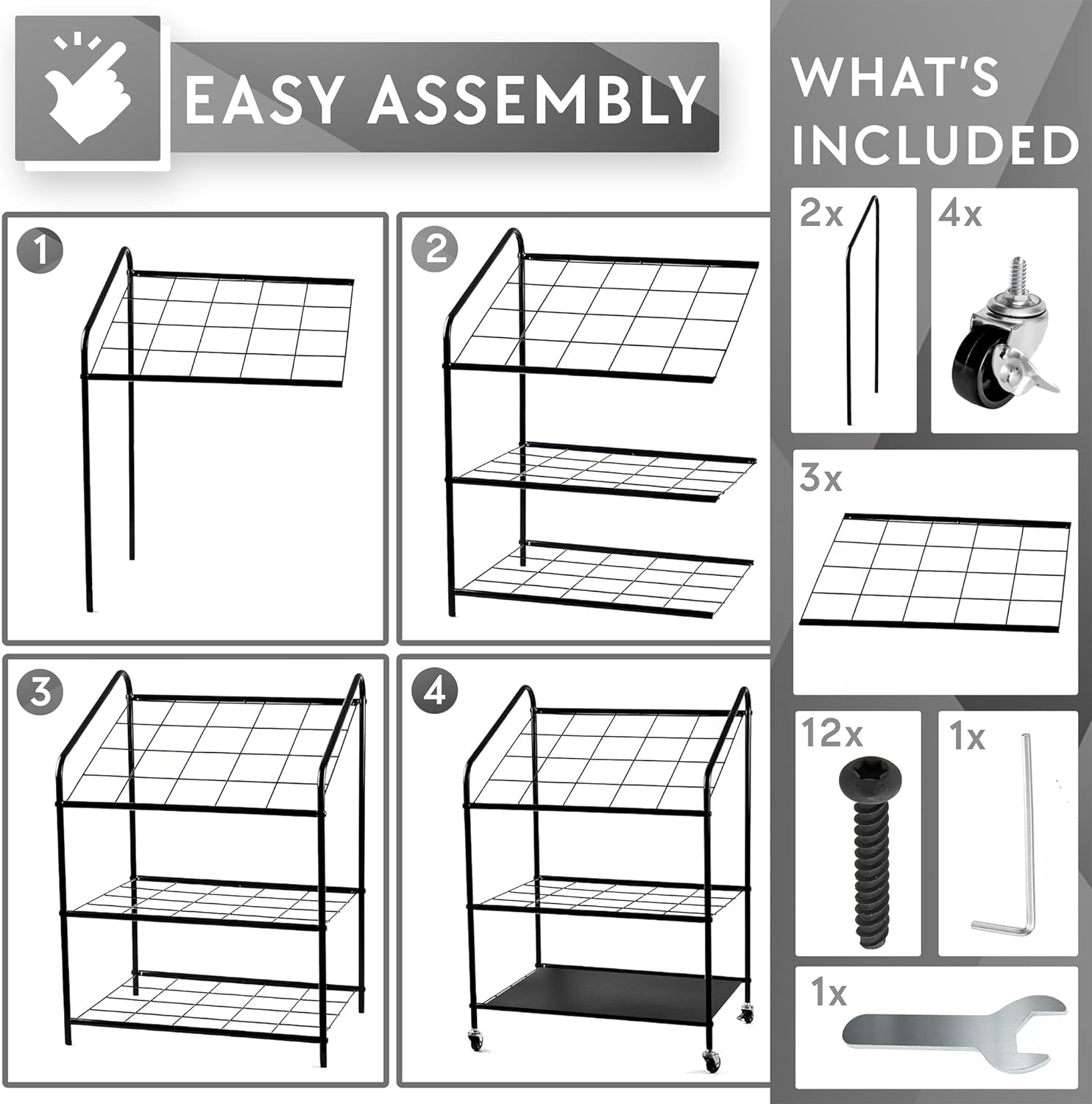 EASY ASSEMBLY

1

2

3

4

WHAT'S INCLUDED

2x

4x

3x

12x

1x

1x