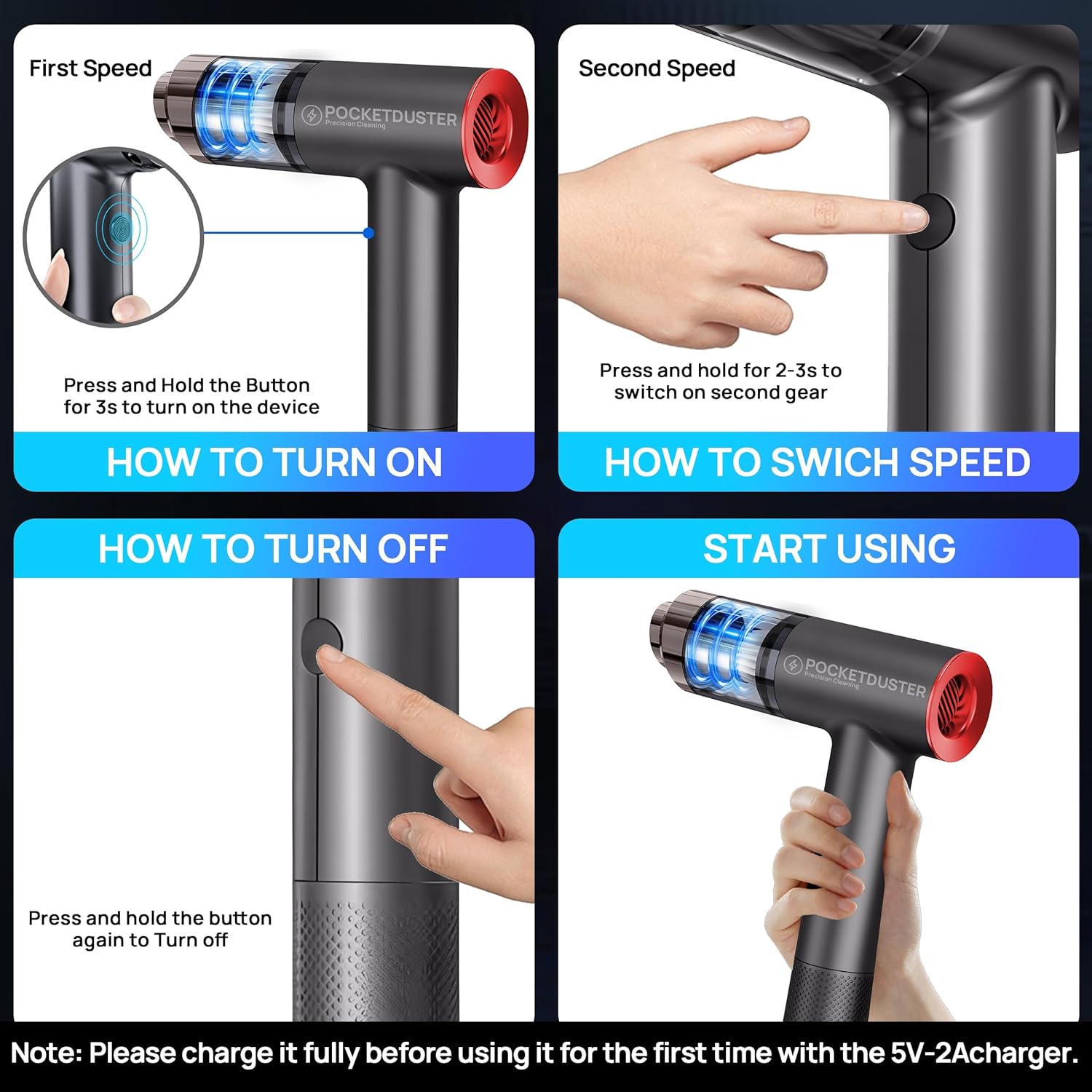 First Speed

POCKETDUSTER
Precision Cleaning

Press and Hold the Button for 3s to turn on the device

HOW TO TURN ON

Second Speed

Press and hold for 2-3s to switch on second gear

HOW TO SWICH SPEED

HOW TO TURN OFF

Press and hold the button again to Turn off

START USING

POCKETDUSTER
Precision Cleaning

Note: Please charge it fully before using it for the first time with the 5V-2Acharger.