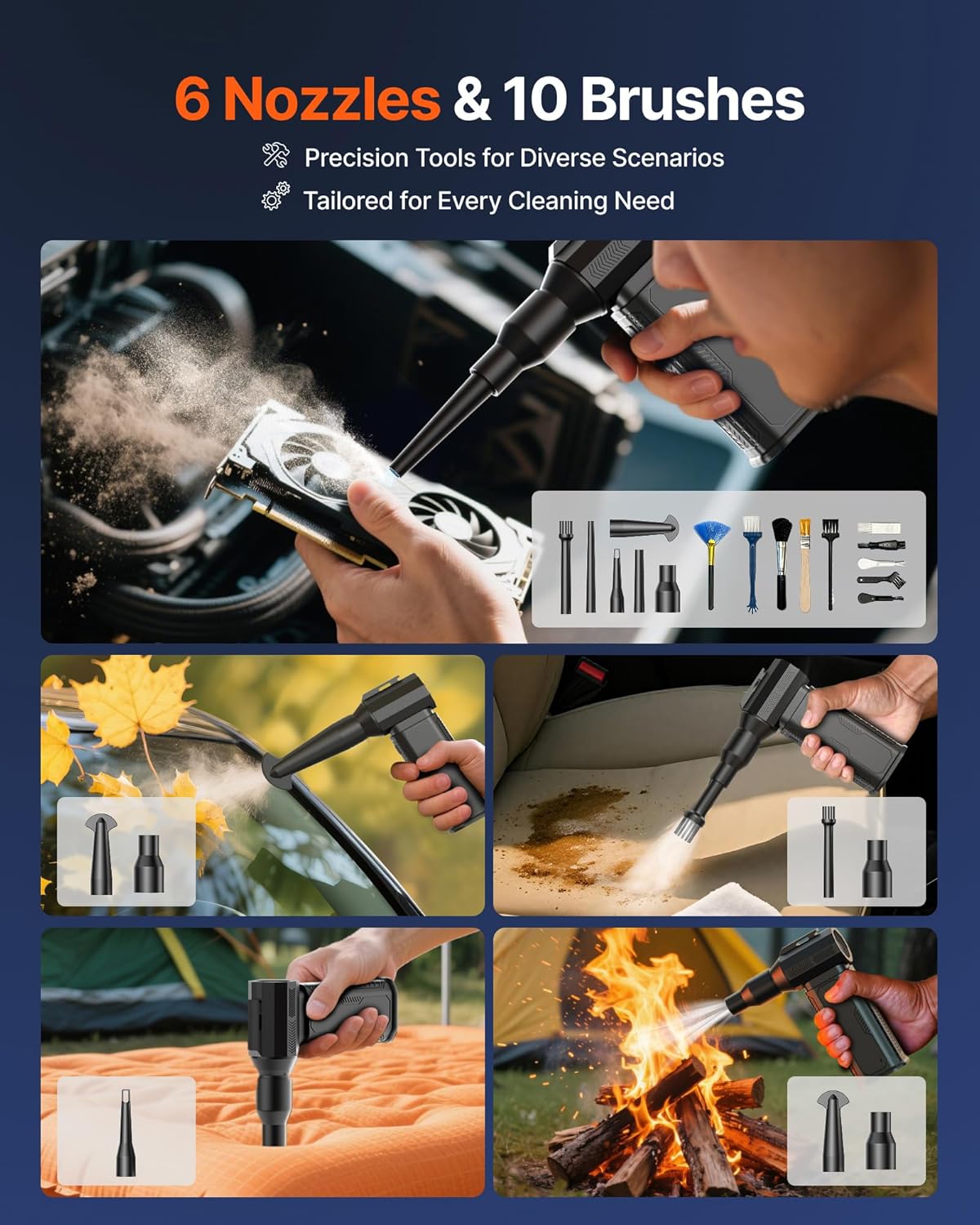 6 Nozzles & 10 Brushes

Precision Tools for Diverse Scenarios

Tailored for Every Cleaning Need