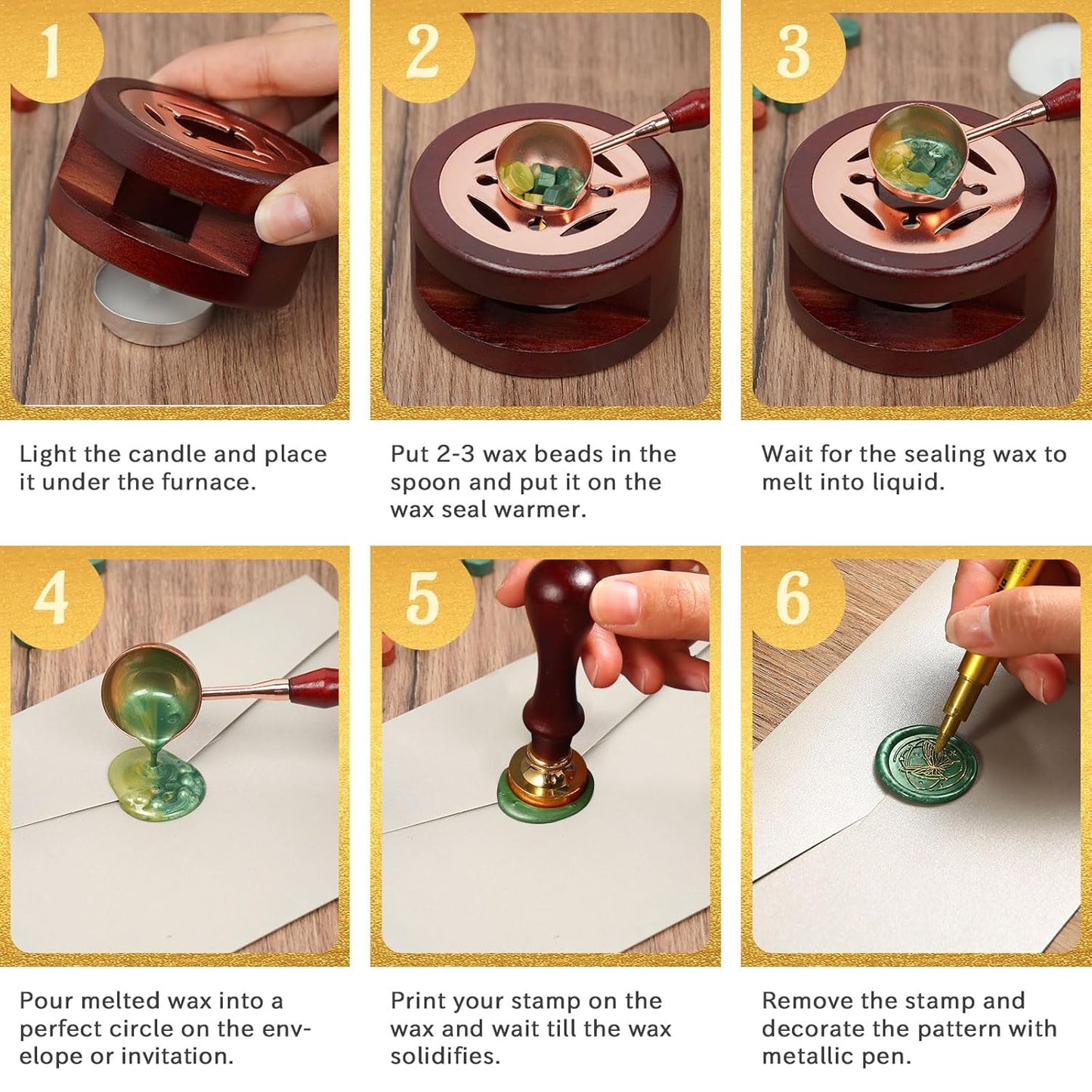 1

Light the candle and place it under the furnace.

2

Put 2-3 wax beads in the spoon and put it on the wax seal warmer.

3

Wait for the sealing wax to melt into liquid.

4

Pour melted wax into a perfect circle on the envelope or invitation.

5

Print your stamp on the wax and wait till the wax solidifies.

6

Remove the stamp and decorate the pattern with metallic pen.