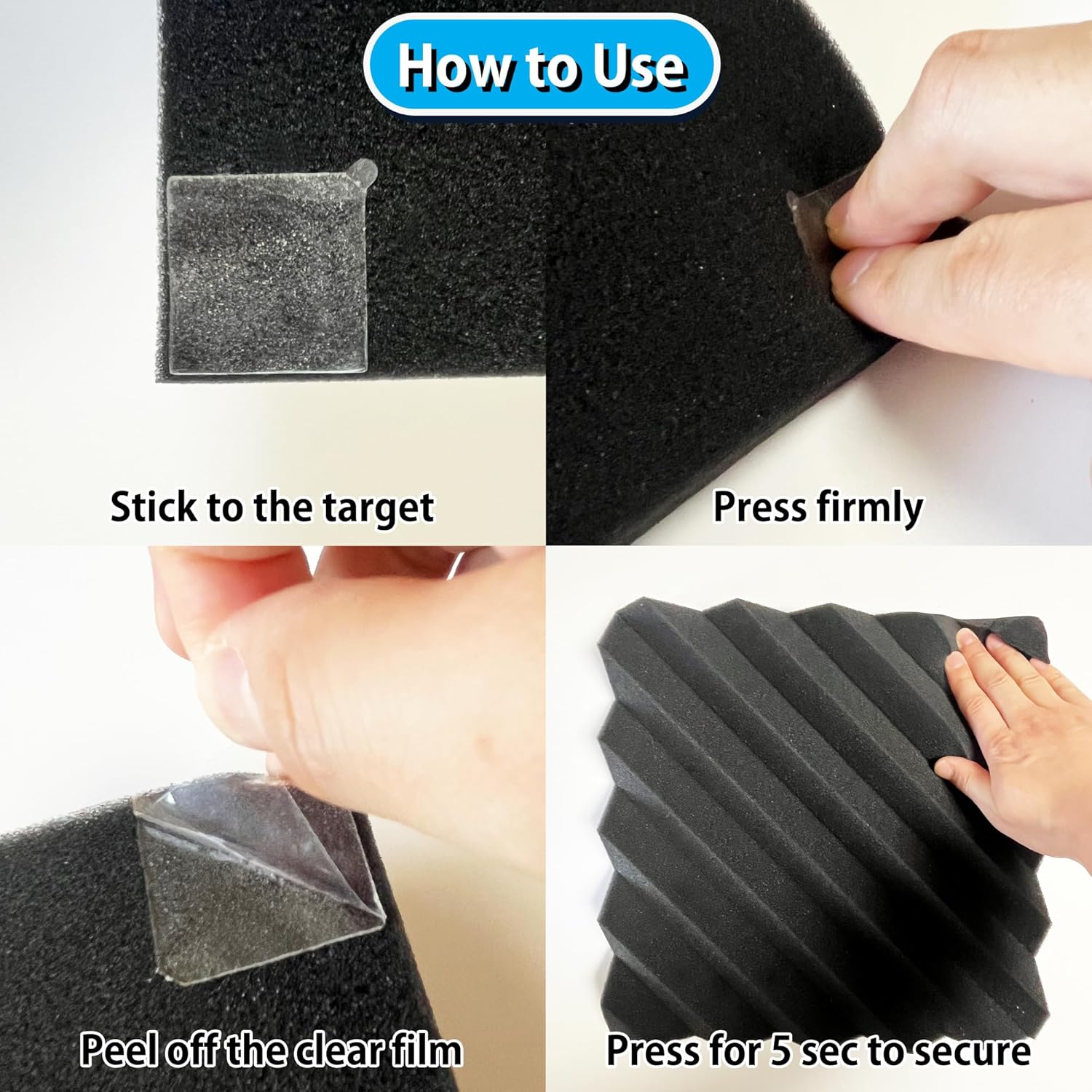 How to Use

Stick to the target

Press firmly

Peel off the clear film

Press for 5 sec to secure