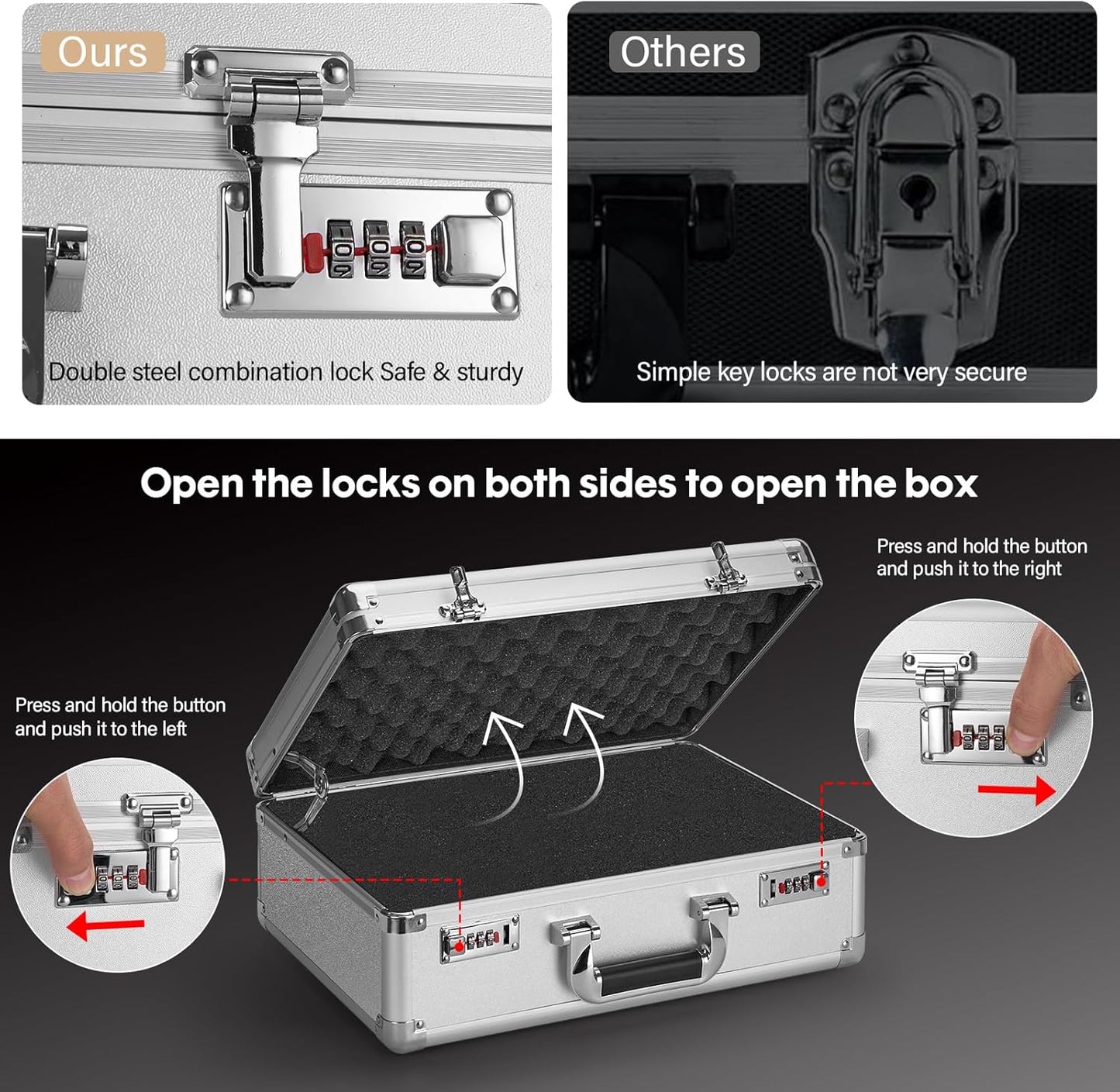 Ours

Double steel combination lock Safe & sturdy

Others

Simple key locks are not very secure

Open the locks on both sides to open the box

Press and hold the button and push it to the right

Press and hold the button and push it to the left