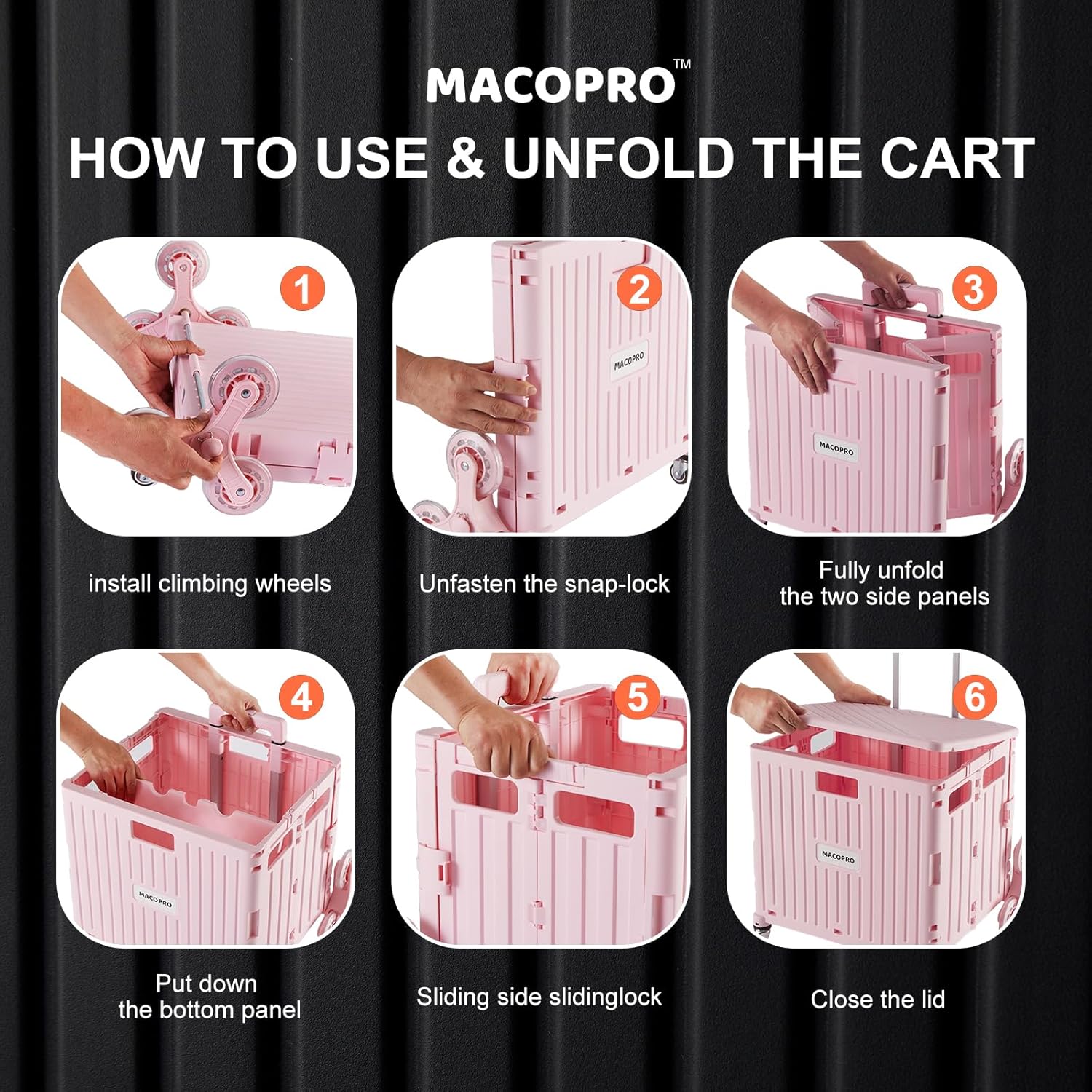 MACOPRO™

HOW TO USE & UNFOLD THE CART

1

install climbing wheels

2

MACOPRO

Unfasten the snap-lock

3

MACOPRO

Fully unfold the two side panels

4

MACOPRO

Put down the bottom panel

5

Sliding side slidinglock

6

MACOPRO

Close the lid