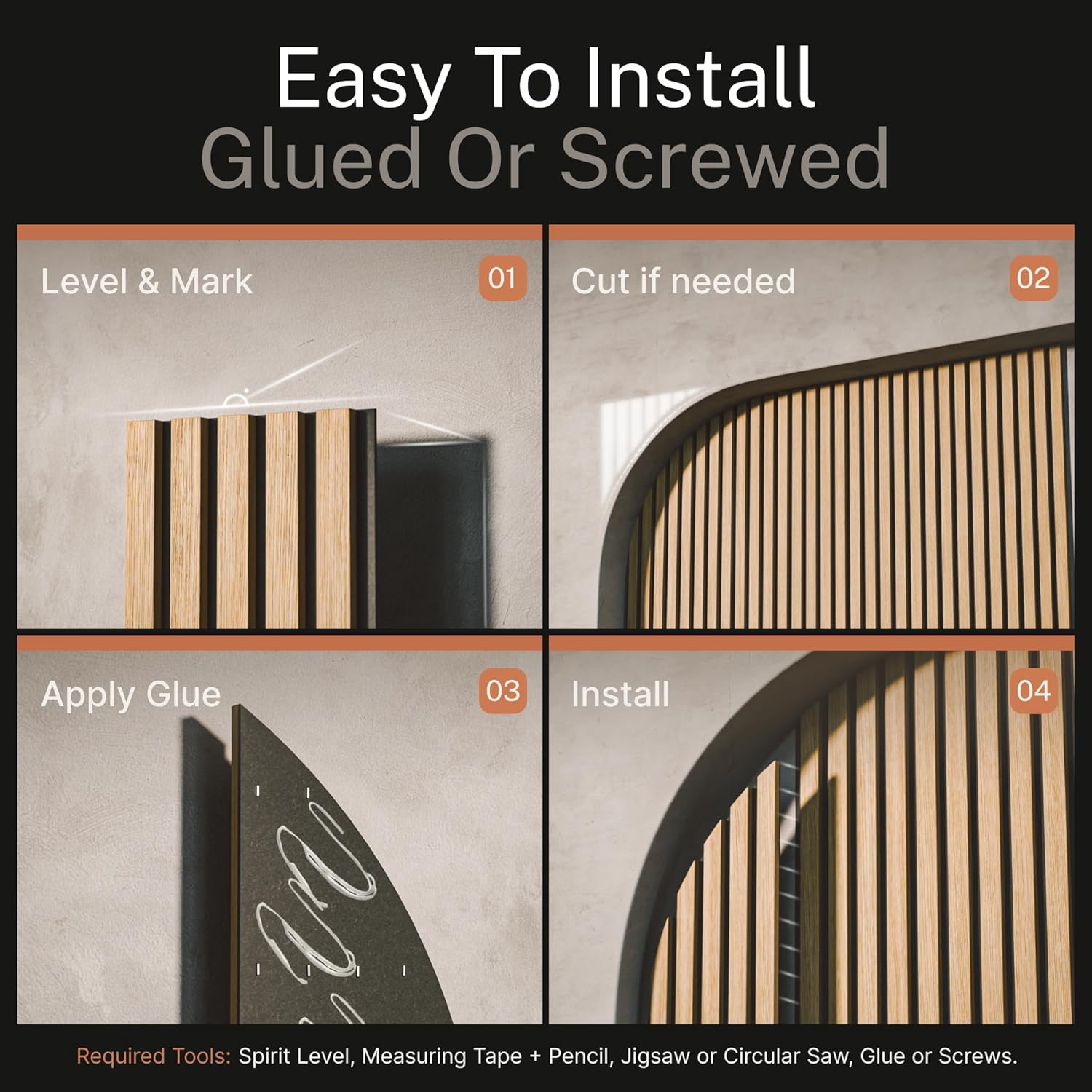 Easy To Install
Glued Or Screwed

Level & Mark
01

Cut if needed
02

Apply Glue
03

Install
04

Required Tools: Spirit Level, Measuring Tape + Pencil, Jigsaw or Circular Saw, Glue or Screws.