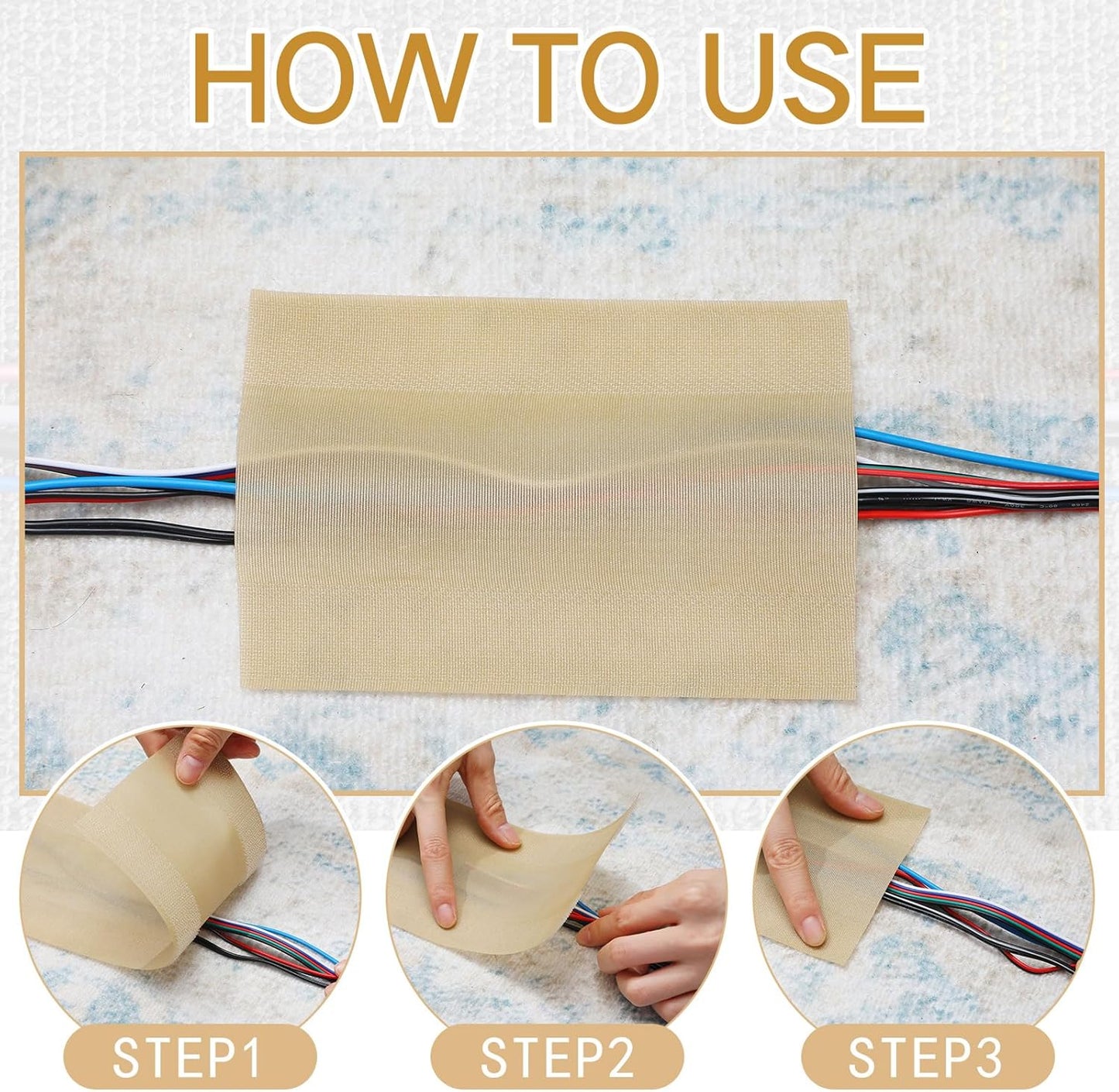 HOW TO USE

STEP1

STEP2

STEP3